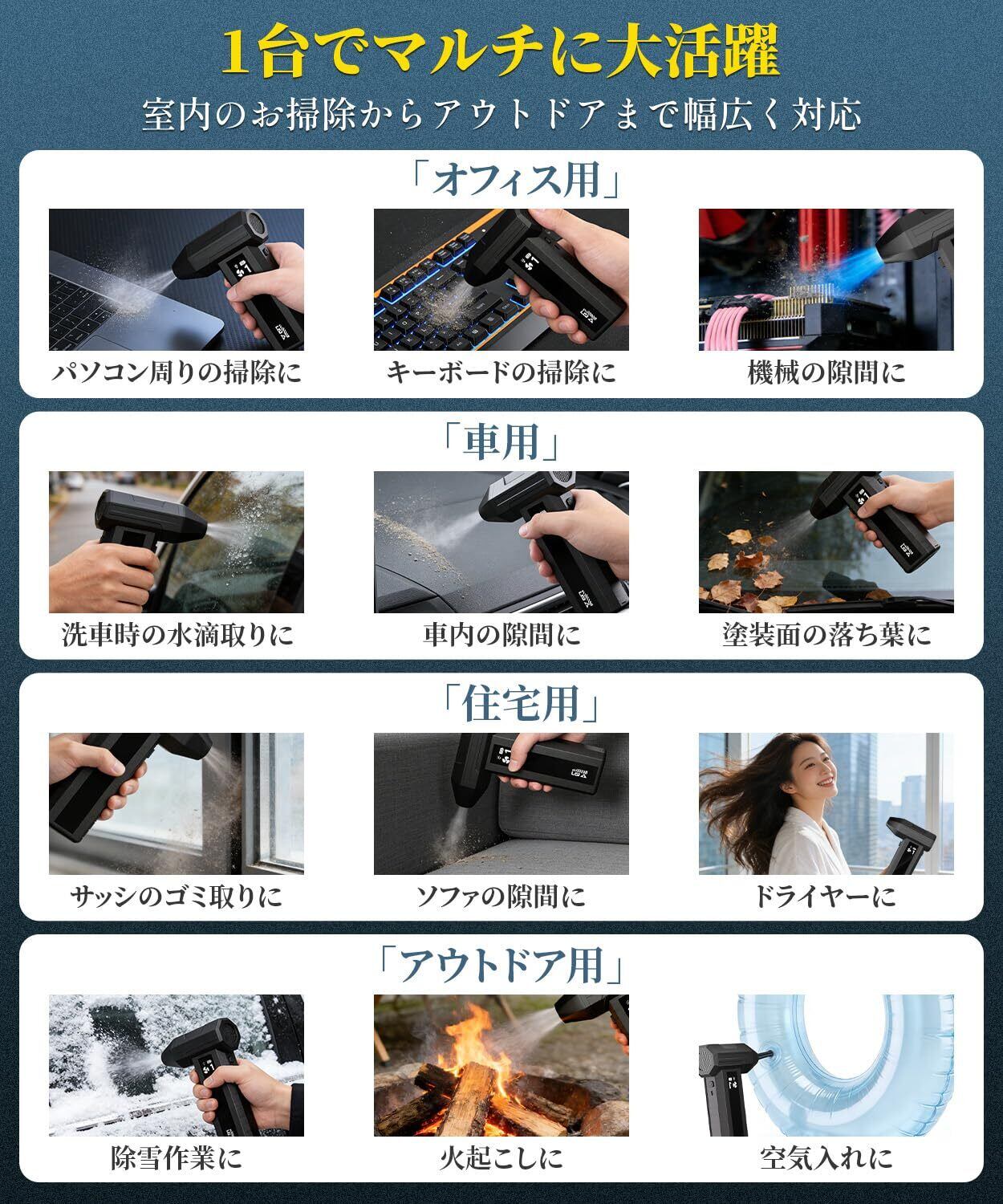 1台でマルチに大活躍
室内のお掃除からアウトドアまで幅広く対応

「オフィス用」

パソコン周りの掃除に

キーボードの掃除に

機械の隙間に

「車用」

洗車時の水滴取りに

車内の隙間に

塗装面の落ち葉に

「住宅用」

サッシのゴミ取りに

ソファの隙間に

ドライヤーに

「アウトドア用」

除雪作業に

火起こしに

空気入れに