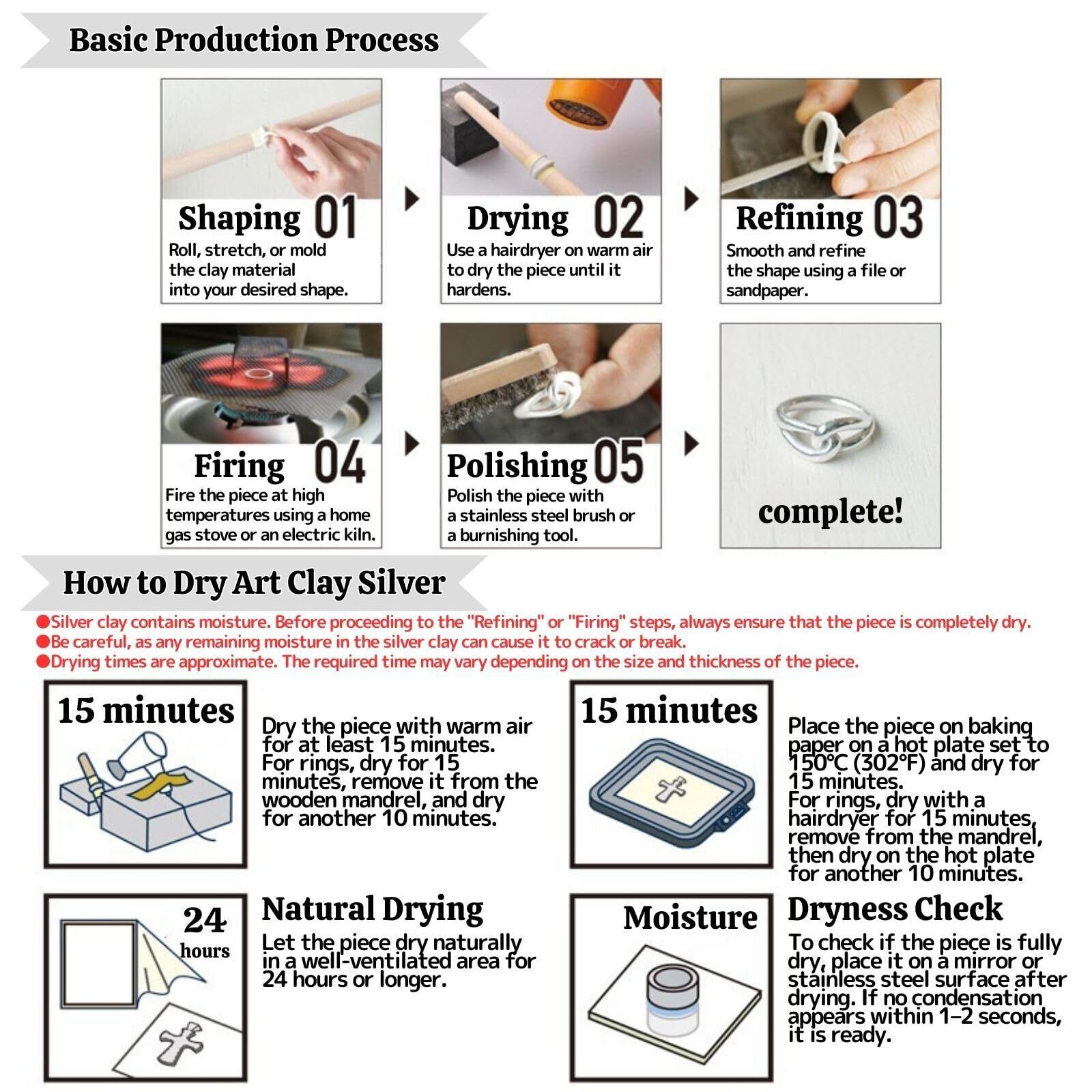 Basic Production Process

Shaping 01
Roll, stretch, or mold the clay material into your desired shape.

Drying 02
Use a hairdryer on warm air to dry the piece until it hardens.

Refining 03
Smooth and refine the shape using a file or sandpaper.

Firing 04
Fire the piece at high temperatures using a home gas stove or an electric kiln.

Polishing 05
Polish the piece with a stainless steel brush or a burnishing tool.

complete!

How to Dry Art Clay Silver

●Silver clay contains moisture. Before proceeding to the "Refining" or "Firing" steps, always ensure that the piece is completely dry.
●Be careful, as any remaining moisture in the silver clay can cause it to crack or break.
●Drying times are approximate. The required time may vary depending on the size and thickness of the piece.

15 minutes

Dry the piece with warm air for at least 15 minutes. For rings, dry for 15 minutes, remove it from the wooden mandrel, and dry for another 10 minutes.

15 minutes

Place the piece on baking paper on a hot plate set to 150°C (302°F) and dry for 15 minutes. For rings, dry with a hairdryer for 15 minutes, remove from the mandrel, then dry on the hot plate for another 10 minutes.

24 hours

Natural Drying
Let the piece dry naturally in a well-ventilated area for 24 hours or longer.

Moisture

Dryness Check
To check if the piece is fully dry, place it on a mirror or stainless steel surface after drying. If no condensation appears within 1–2 seconds, it is ready.