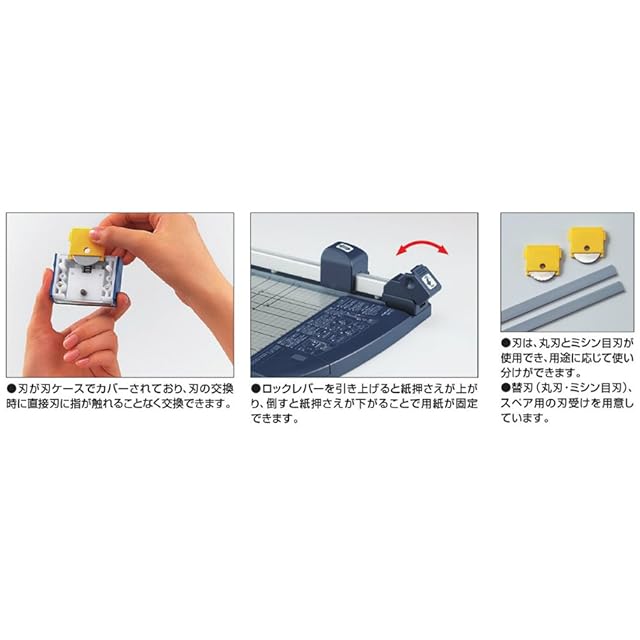 ●刃が刃ケースでカバーされており、刃の交換時に直接刃に指が触れることなく交換できます。

●ロックレバーを引き上げると紙押さえが上がり、倒すと紙押さえが下がることで用紙が固定できます。

●刃は、丸刃とミシン目刃が使用でき、用途に応じて使い分けができます。
●替刃（丸刃・ミシン目刃）、スペア用の刃受けを用意しています。