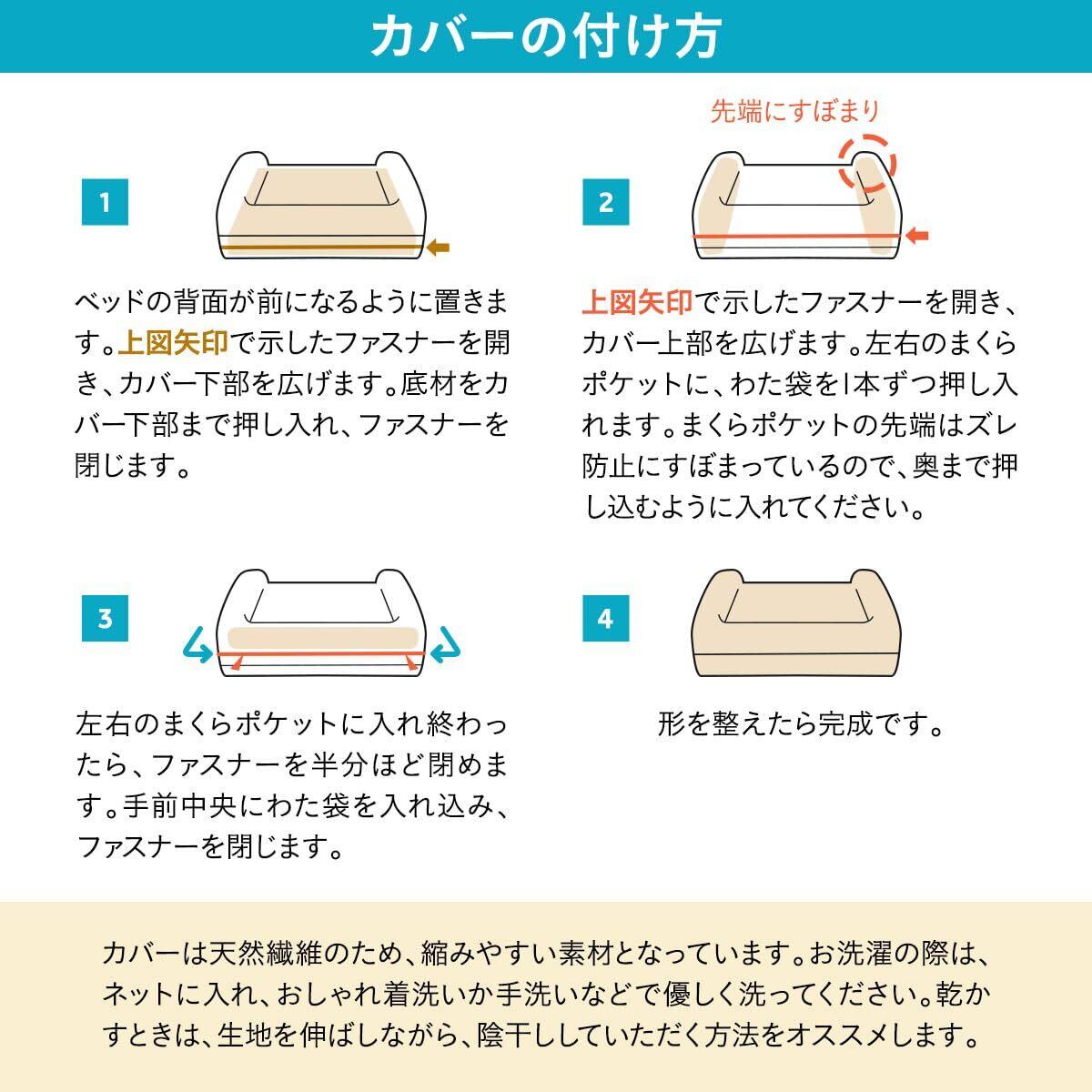 カバーの付け方

1

ベッドの背面が前になるように置きます。上図矢印で示したファスナーを開き、カバー下部を広げます。底材をカバー下部まで押し入れ、ファスナーを閉じます。

先端にすぼまり

2

上図矢印で示したファスナーを開き、カバー上部を広げます。左右のまくらポケットに、わた袋を1本ずつ押し入れます。まくらポケットの先端はズレ防止にすぼまっているので、奥まで押し込むように入れてください。

3

左右のまくらポケットに入れ終わったら、ファスナーを半分ほど閉めます。手前中央にわた袋を入れ込み、ファスナーを閉じます。

4

形を整えたら完成です。

カバーは天然繊維のため、縮みやすい素材となっています。お洗濯の際は、ネットに入れ、おしゃれ着洗いか手洗いなどで優しく洗ってください。乾かすときは、生地を伸ばしながら、陰干ししていただく方法をオススメします。