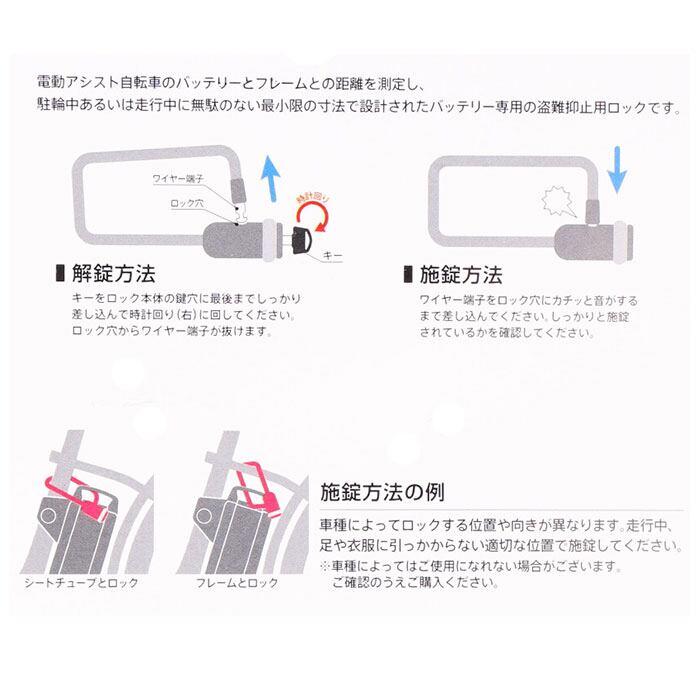 電動アシスト自転車のバッテリーとフレームとの距離を測定し、
駐輪中あるいは走行中に無駄のない最小限の寸法で設計されたバッテリー専用の盗難抑止用ロックです。

ワイヤー端子
ロック穴
時計回り
キー

解錠方法
キーをロック本体の鍵穴に最後までしっかり差し込んで時計回り(右)に回してください。ロック穴からワイヤー端子が抜けます。

施錠方法
ワイヤー端子をロック穴にカチッと音がするまで差し込んでください。しっかりと施錠されているかを確認してください。

シートチューブとロック
フレームとロック

施錠方法の例
車種によってロックする位置や向きが異なります。走行中、足や衣服に引っかからない適切な位置で施錠してください。
※車種によってはご使用になれない場合がございます。
ご確認のうえご購入ください。