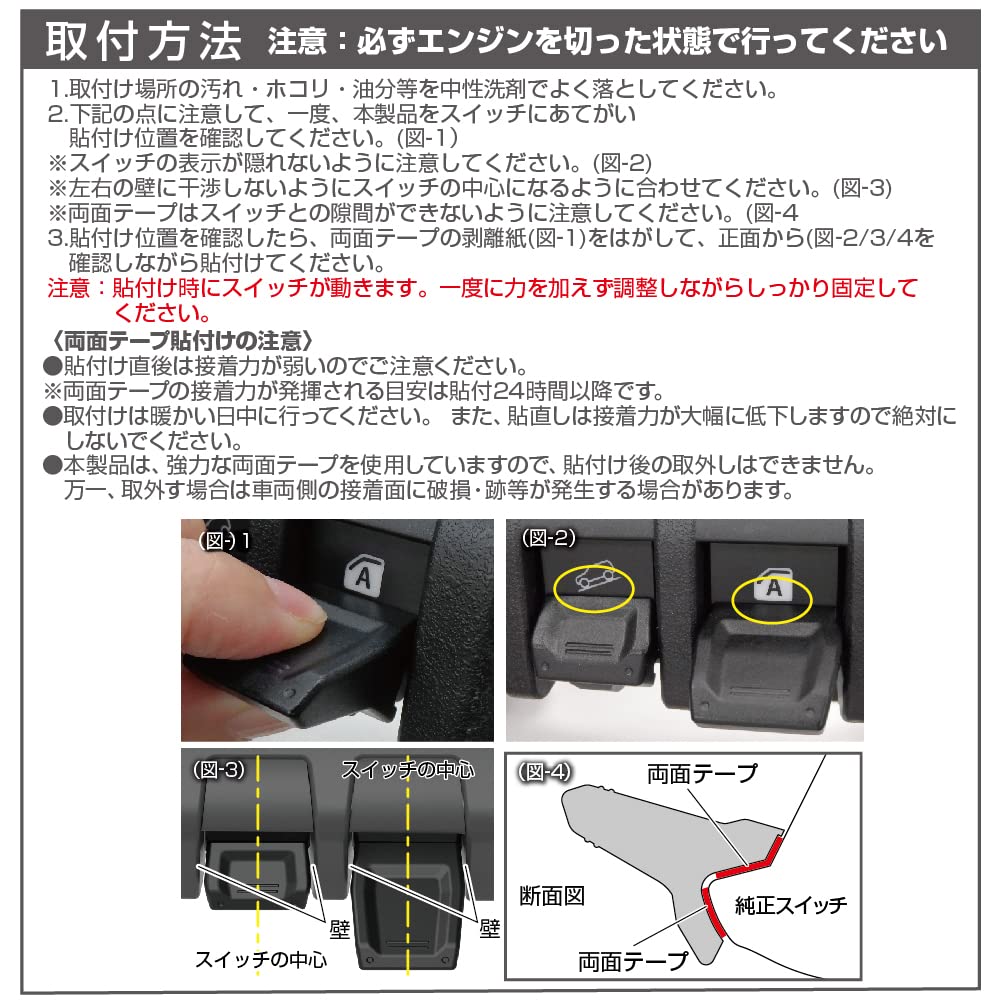 取付方法　注意：必ずエンジンを切った状態で行ってください

1.取付け場所の汚れ・ホコリ・油分等を中性洗剤でよく落としてください。
2.下記の点に注意して、一度、本製品をスイッチにあてがい貼付け位置を確認してください。(図-1)
※スイッチの表示が隠れないように注意してください。(図-2)
※左右の壁に干渉しないようにスイッチの中心になるように合わせてください。(図-3)
※両面テープはスイッチとの隙間ができないように注意してください。(図-4
3.貼付け位置を確認したら、両面テープの剥離紙(図-1)をはがして、正面から(図-2/3/4を確認しながら貼付けてください。
注意：貼付け時にスイッチが動きます。一度に力を加えず調整しながらしっかり固定してください。

〈両面テープ貼付けの注意〉
●貼付け直後は接着力が弱いのでご注意ください。
※両面テープの接着力が発揮される目安は貼付24時間以降です。
●取付けは暖かい日中に行ってください。 また、貼直しは接着力が大幅に低下しますので絶対にしないでください。
●本製品は、強力な両面テープを使用していますので、貼付け後の取外しはできません。
万一、取外す場合は車両側の接着面に破損・跡等が発生する場合があります。

(図-) 1
A

(図-2)
A

(図-3)
スイッチの中心
壁
壁
スイッチの中心

(図-4)
両面テープ
断面図
純正スイッチ
両面テープ