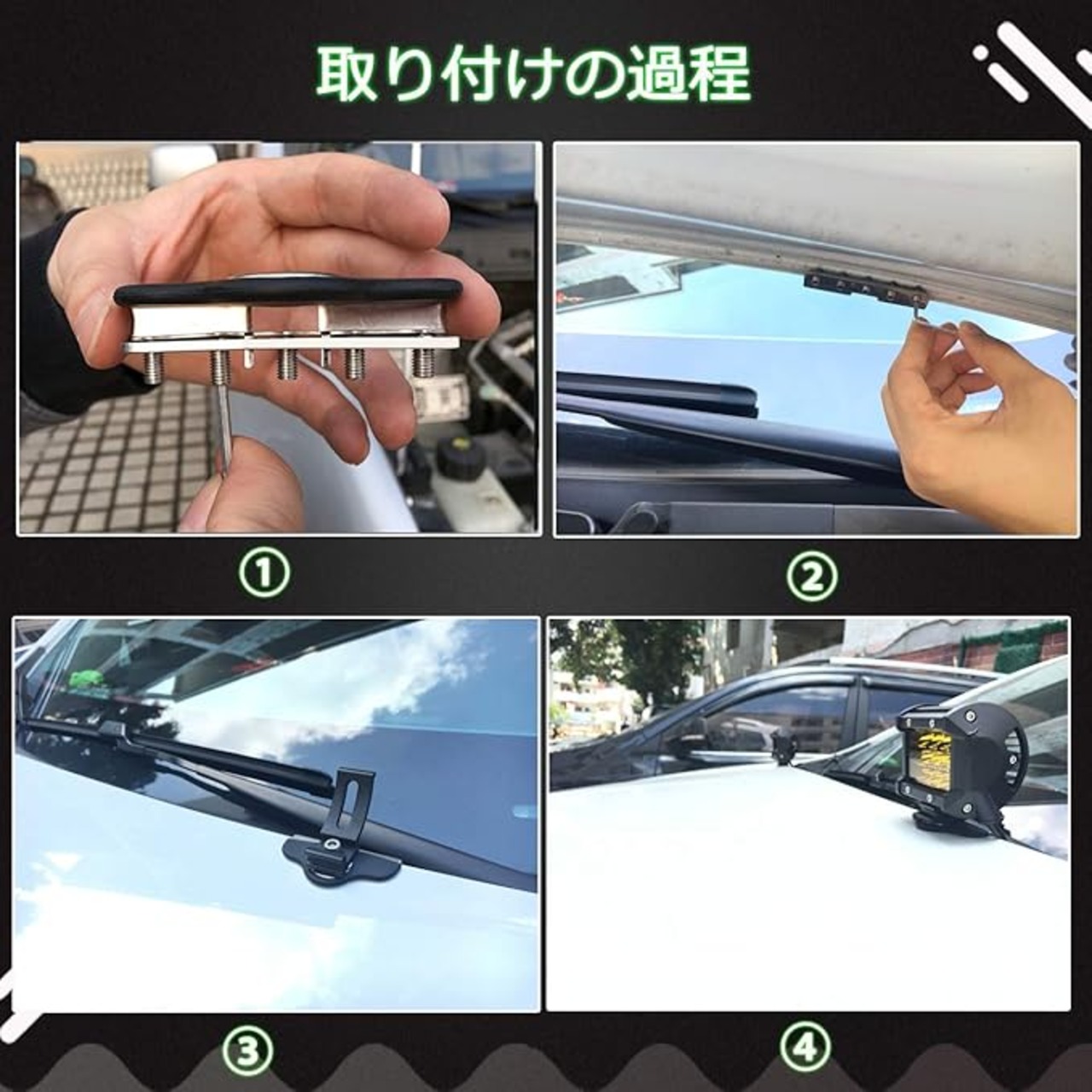 取り付けの過程

①

②

③

④