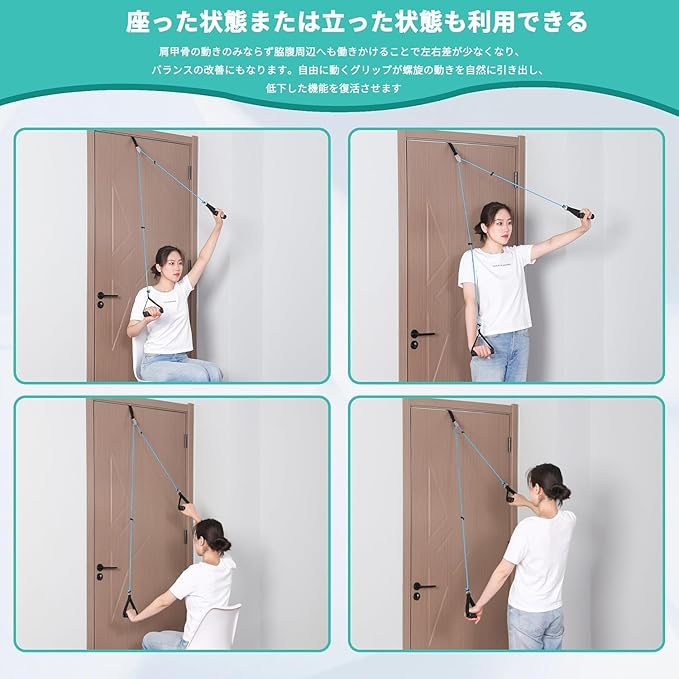 座った状態または立った状態も利用できる

肩甲骨の動きのみならず脇腹周辺へも働きかけることで左右差が少なくなり、バランスの改善にもなります。自由に動くグリップが螺旋の動きを自然に引き出し、低下した機能を復活させます