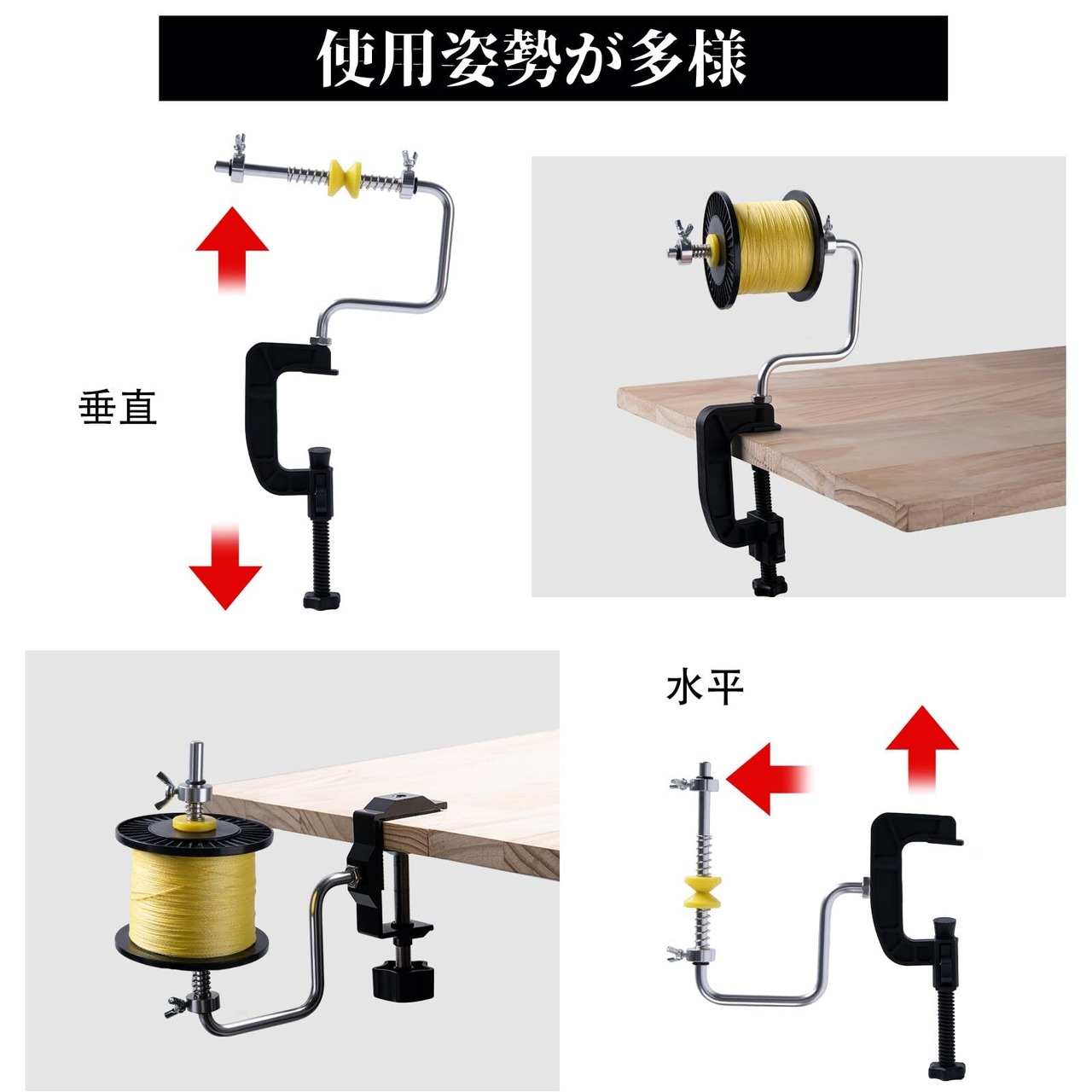 使用姿勢が多様

垂直

水平