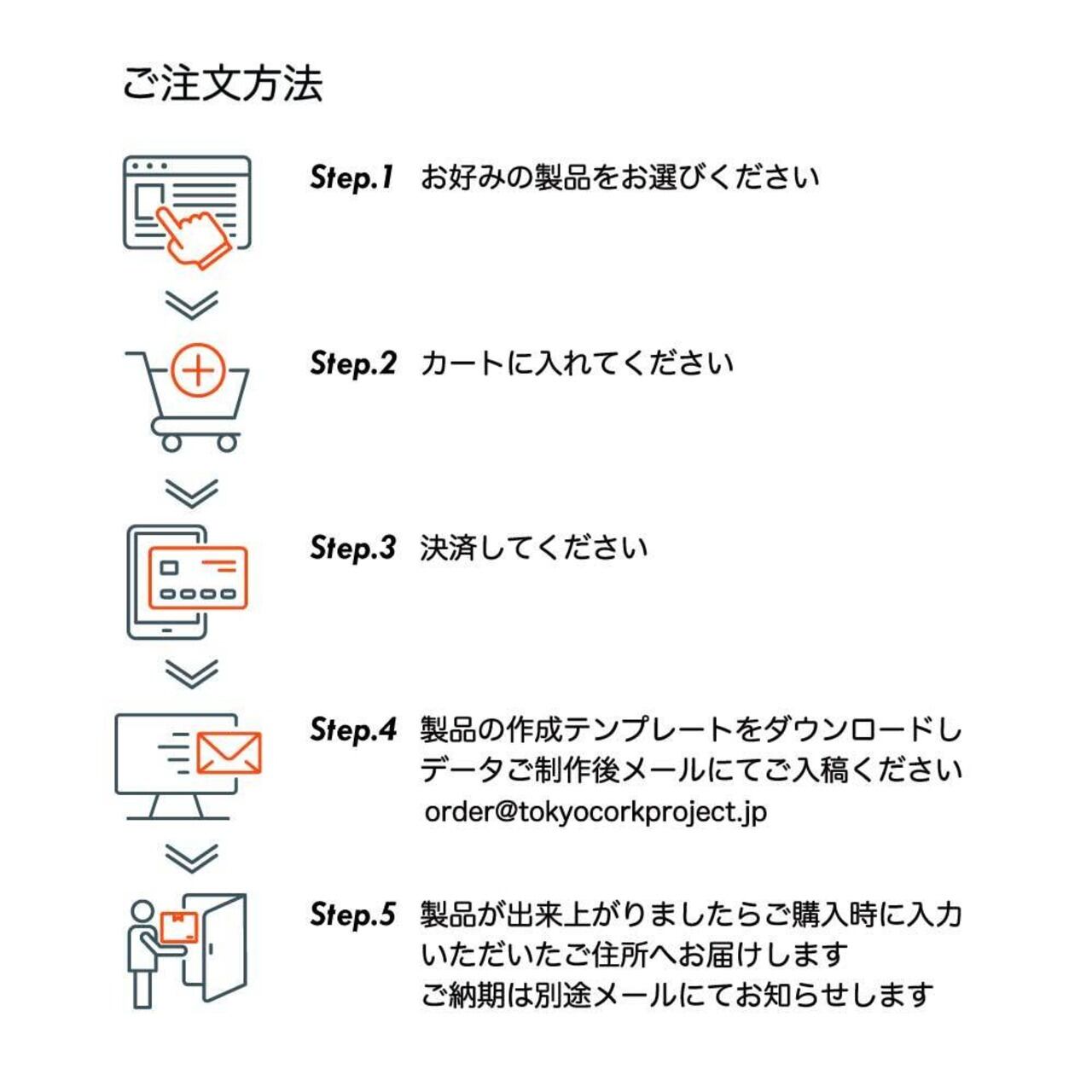 ご注文方法

Step.1 お好みの製品をお選びください

Step.2 カートに入れてください

Step.3 決済してください

Step.4 製品の作成テンプレートをダウンロードしデータご制作後メールにてご入稿ください
order@tokyocorkproject.jp

Step.5 製品が出来上がりましたらご購入時に入力いただいたご住所へお届けします
ご納期は別途メールにてお知らせします