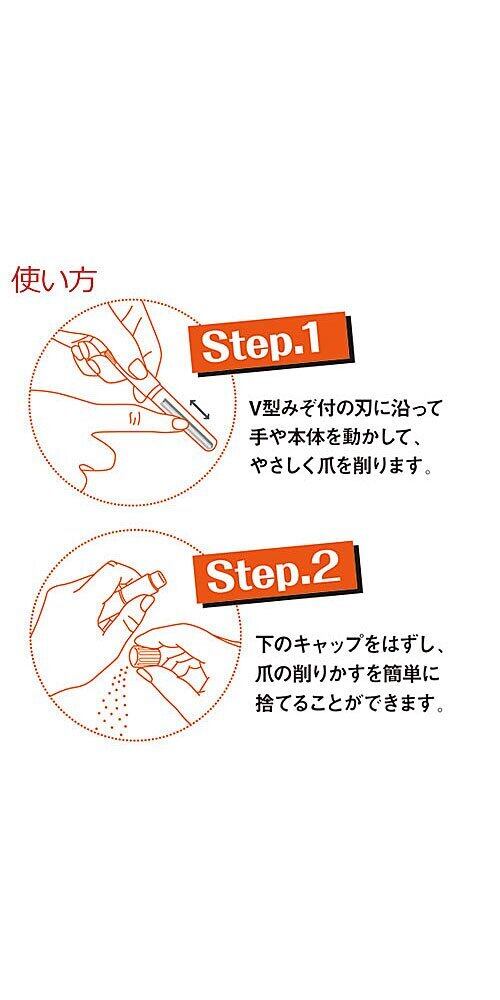 使い方

Step.1

V型みぞ付の刃に沿って手や本体を動かして、やさしく爪を削ります。

Step.2

下のキャップをはずし、爪の削りかすを簡単に捨てることができます。