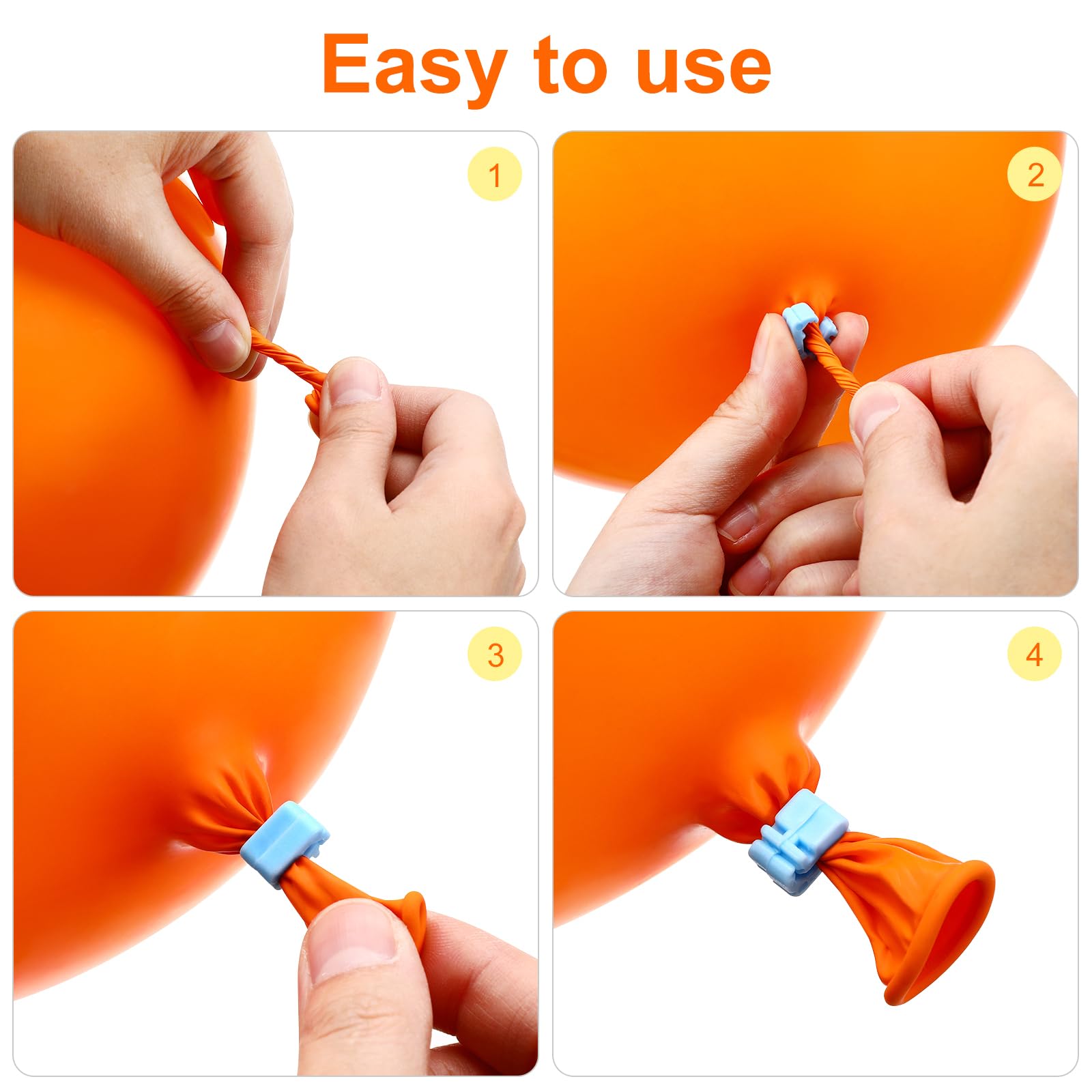 Easy to use

1

2

3

4