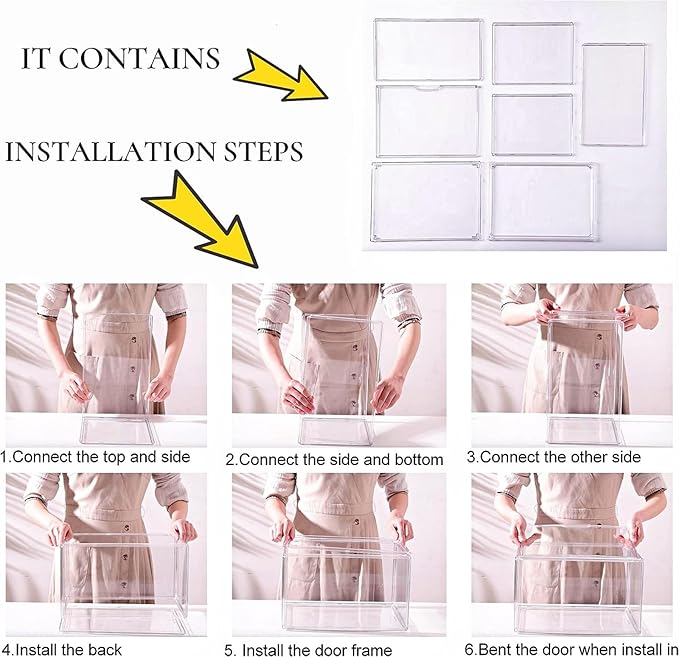 IT CONTAINS

INSTALLATION STEPS

1.Connect the top and side

2.Connect the side and bottom

3.Connect the other side

4.Install the back

5. Install the door frame

6.Bent the door when install in