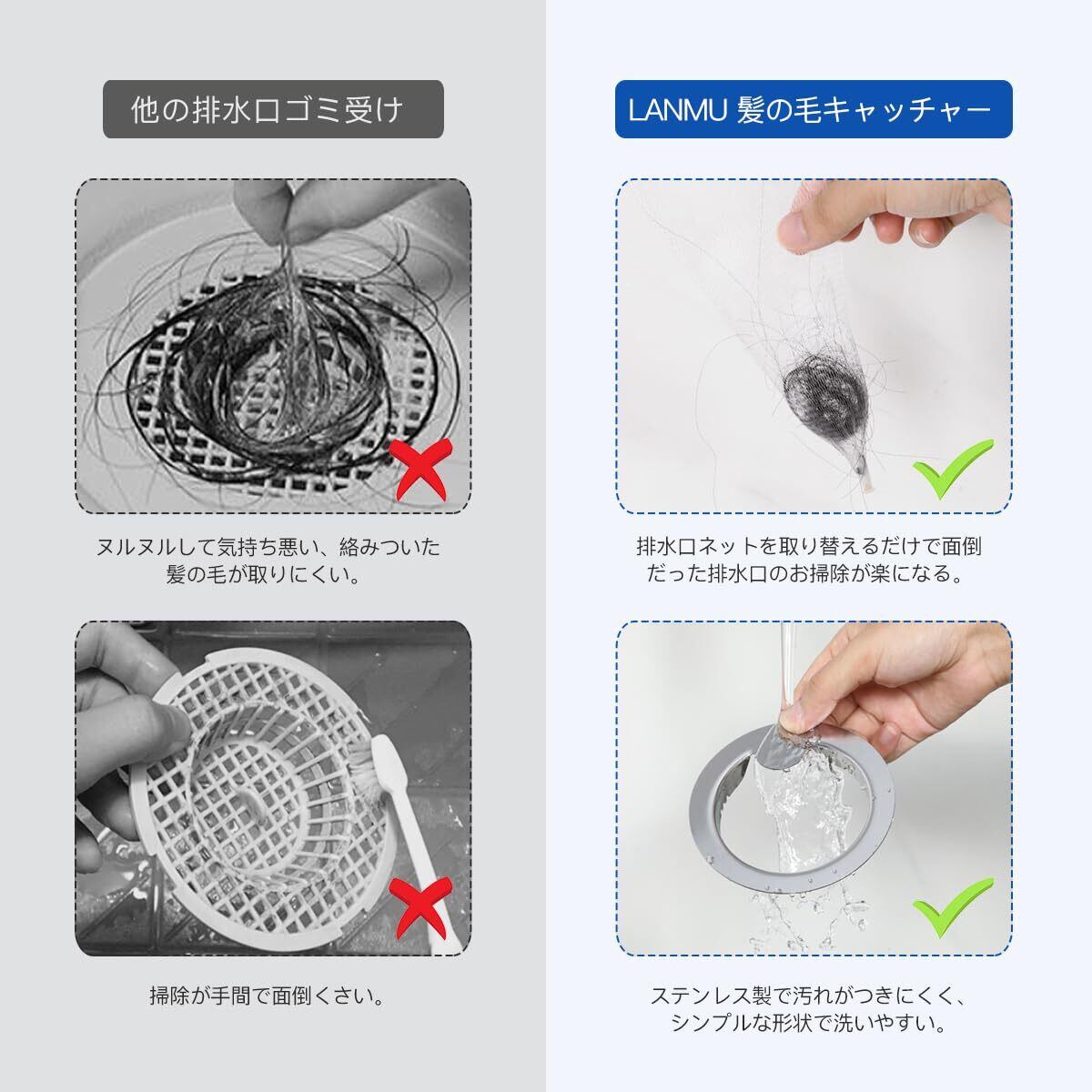 他の排水口ゴミ受け

ヌルヌルして気持ち悪い、絡みついた髪の毛が取りにくい。

掃除が手間で面倒くさい。

LANMU 髪の毛キャッチャー

排水口ネットを取り替えるだけで面倒だった排水口のお掃除が楽になる。

ステンレス製で汚れがつきにくく、シンプルな形状で洗いやすい。