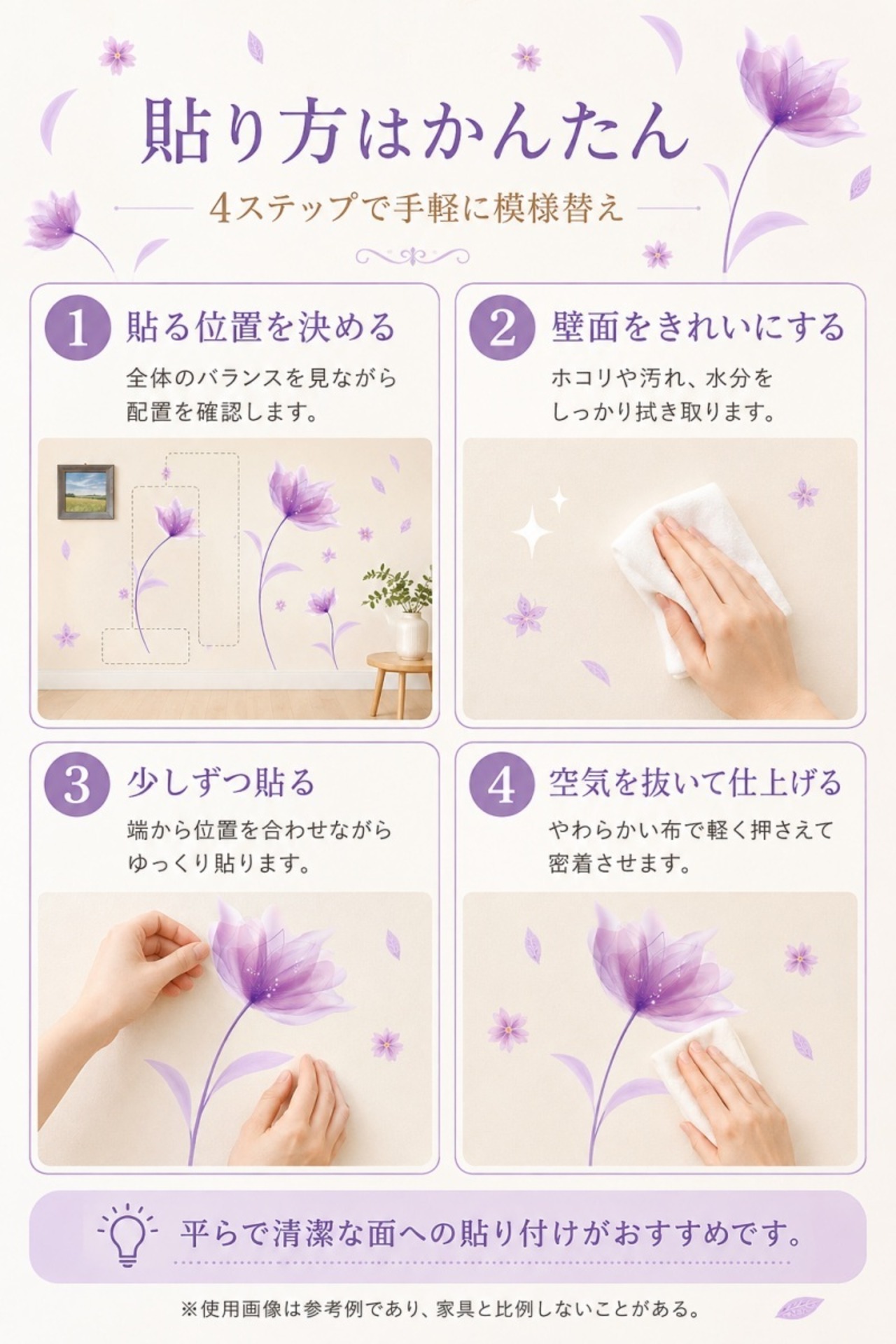 貼り方はかんたん

4ステップで手軽に模様替え

1 貼る位置を決める

全体のバランスを見ながら配置を確認します。

2 壁面をきれいにする

ホコリや汚れ、水分をしっかり拭き取ります。

3 少しずつ貼る

端から位置を合わせながらゆっくり貼ります。

4 空気を抜いて仕上げる

やわらかい布で軽く押さえて密着させます。

平らで清潔な面への貼り付けがおすすめです。

※使用画像は参考例であり、家具と比例しないことがある。