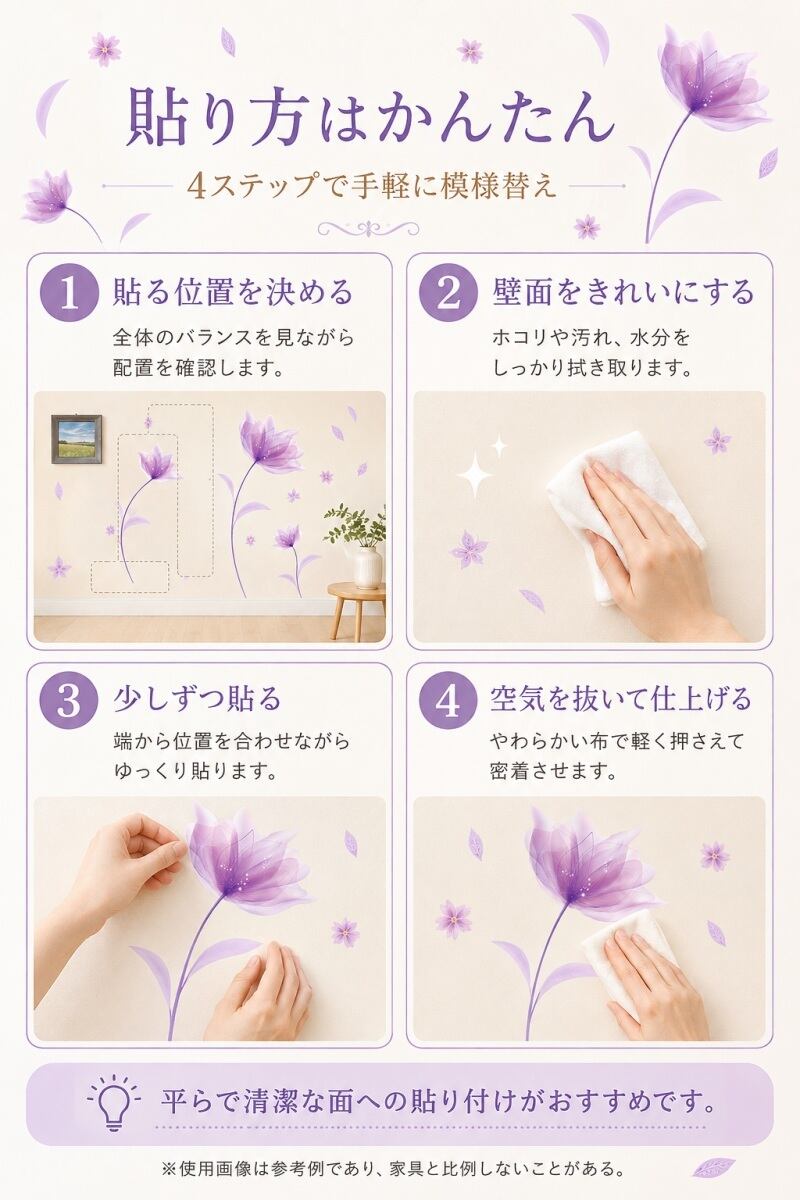 貼り方はかんたん

4ステップで手軽に模様替え

1 貼る位置を決める

全体のバランスを見ながら配置を確認します。

2 壁面をきれいにする

ホコリや汚れ、水分をしっかり拭き取ります。

3 少しずつ貼る

端から位置を合わせながらゆっくり貼ります。

4 空気を抜いて仕上げる

やわらかい布で軽く押さえて密着させます。

平らで清潔な面への貼り付けがおすすめです。

※使用画像は参考例であり、家具と比例しないことがある。