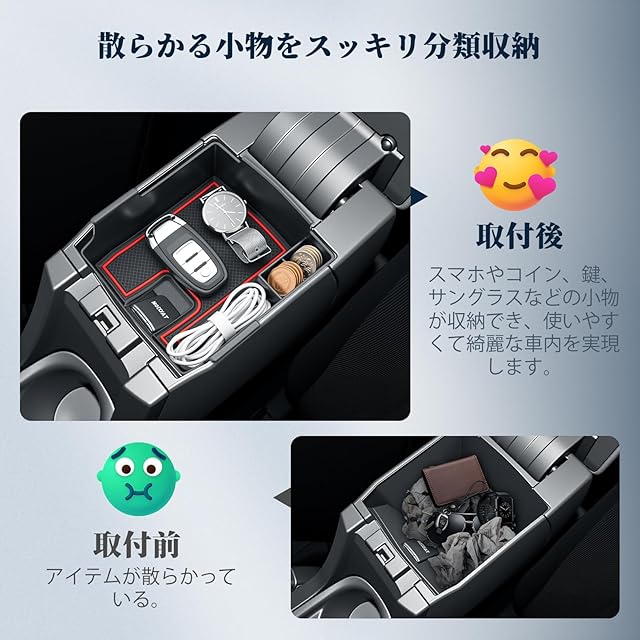 散らかる小物をスッキリ分類収納

取付後

スマホやコイン、鍵、サングラスなどの小物が収納でき、使いやすくて綺麗な車内を実現します。

取付前

アイテムが散らかっている。