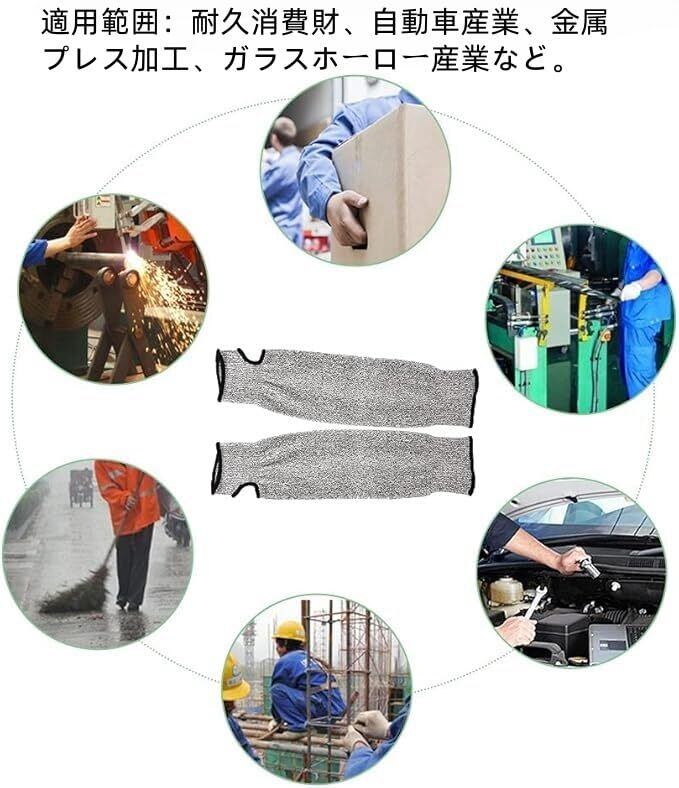 適用範囲：耐久消費財、自動車産業、金属プレス加工、ガラスホーロー産業など。