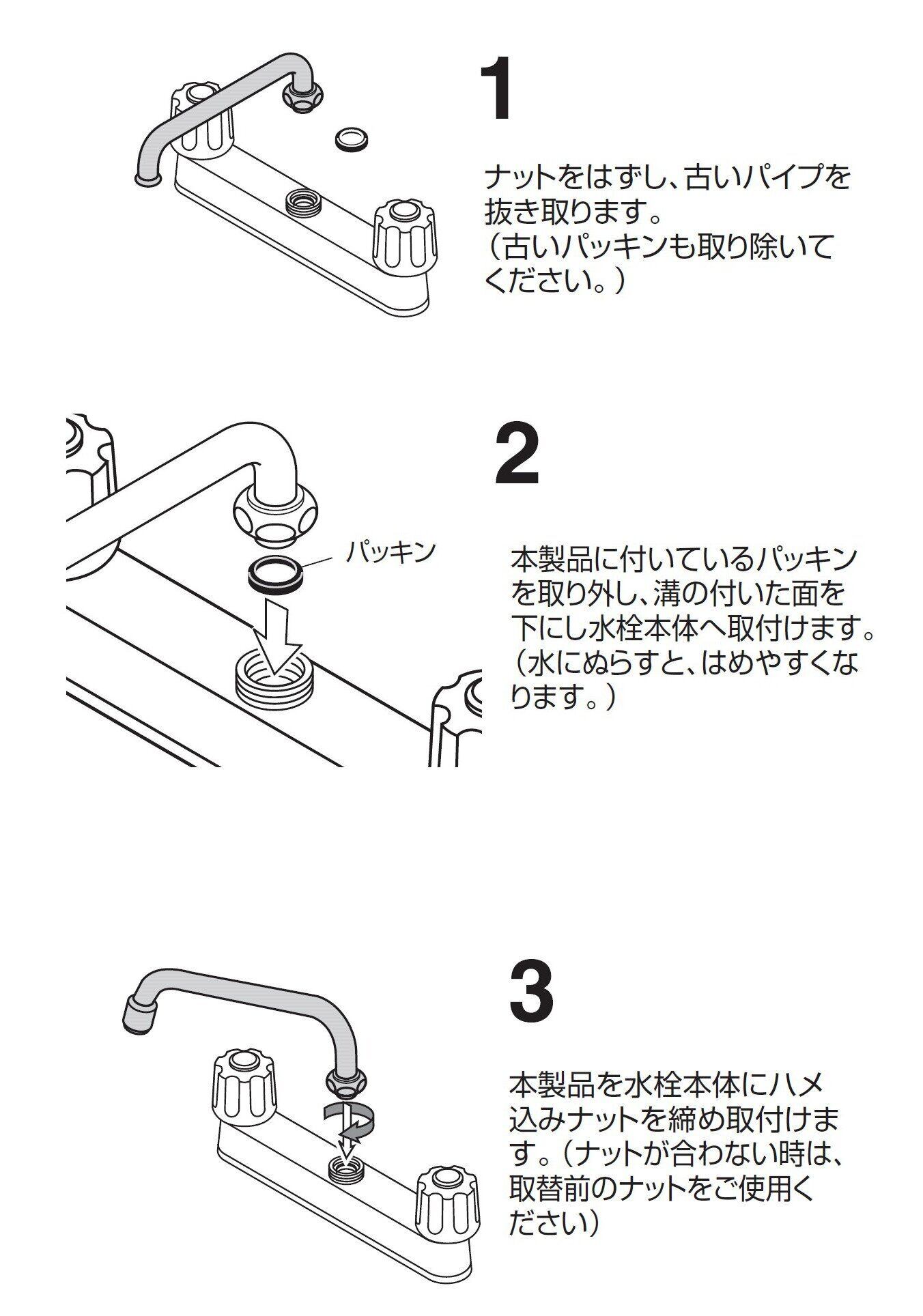 1

ナットをはずし、古いパイプを抜き取ります。
（古いパッキンも取り除いてください。）

2

パッキン

本製品に付いているパッキンを取り外し、溝の付いた面を下にし水栓本体へ取付けます。
（水にぬらすと、はめやすくなります。）

3

本製品を水栓本体にハメ込みナットを締め取付けます。（ナットが合わない時は、取替前のナットをご使用ください）