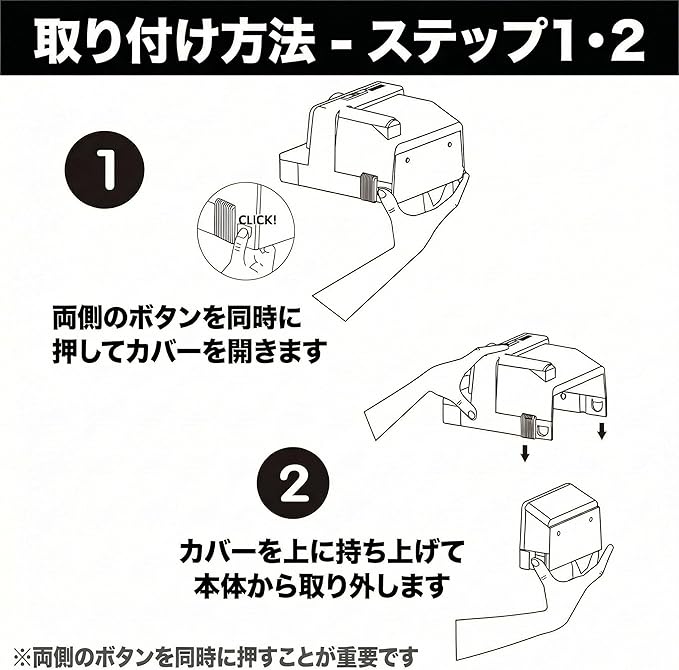 取り付け方法 - ステップ1・2

1

CLICK!

両側のボタンを同時に押してカバーを開きます

2

カバーを上に持ち上げて本体から取り外します

※両側のボタンを同時に押すことが重要です