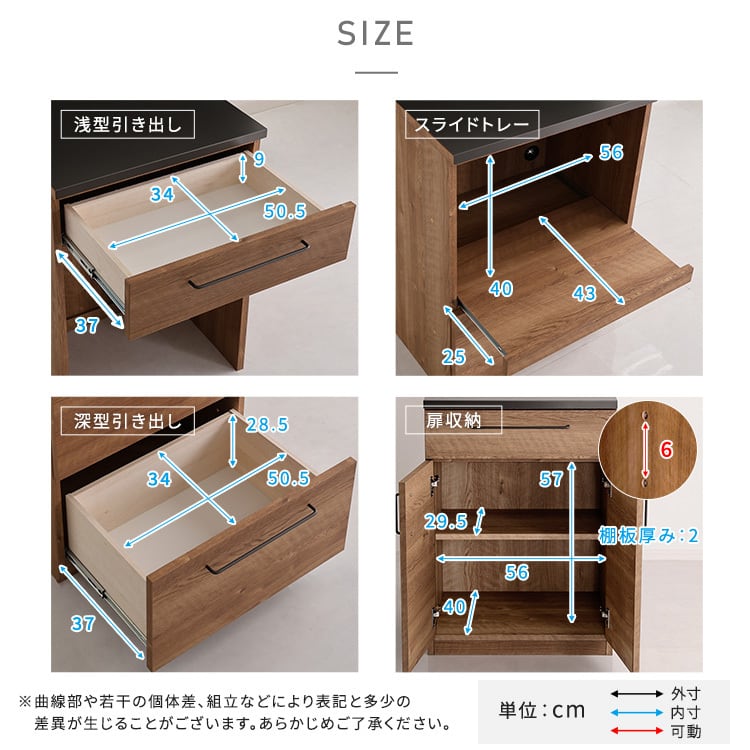 SIZE

浅型引き出し

9

34

50.5

37

スライドトレー

56

40

43

25

深型引き出し

28.5

34

50.5

37

扉収納

6

57

29.5

棚板厚み：2

56

40

※曲線部や若干の個体差、組立などにより表記と多少の差異が生じることがございます。あらかじめご了承ください。

単位：cm

外寸

内寸

可動