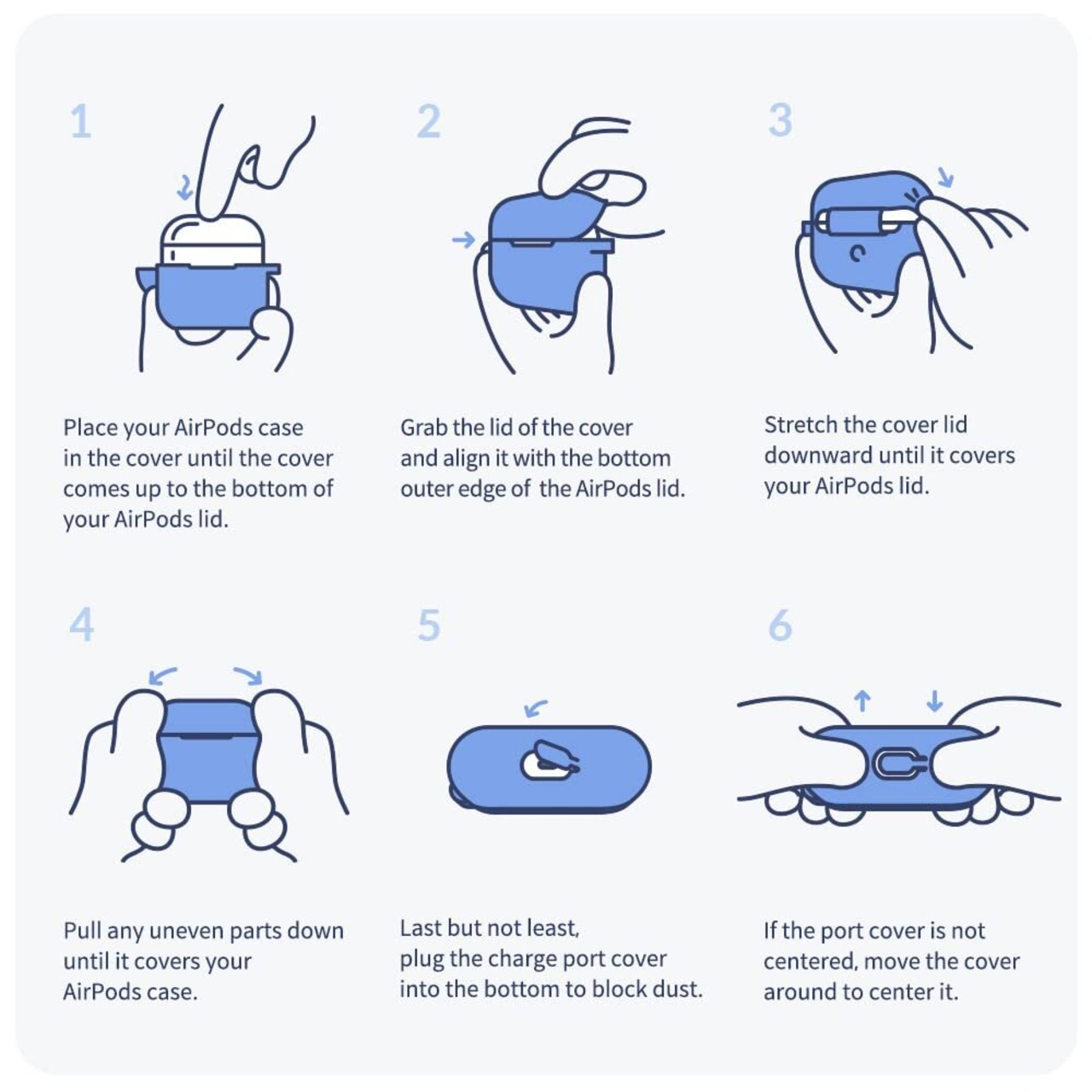 1

Place your AirPods case in the cover until the cover comes up to the bottom of your AirPods lid.

2

Grab the lid of the cover and align it with the bottom outer edge of the AirPods lid.

3

Stretch the cover lid downward until it covers your AirPods lid.

4

Pull any uneven parts down until it covers your AirPods case.

5

Last but not least, plug the charge port cover into the bottom to block dust.

6

If the port cover is not centered, move the cover around to center it.