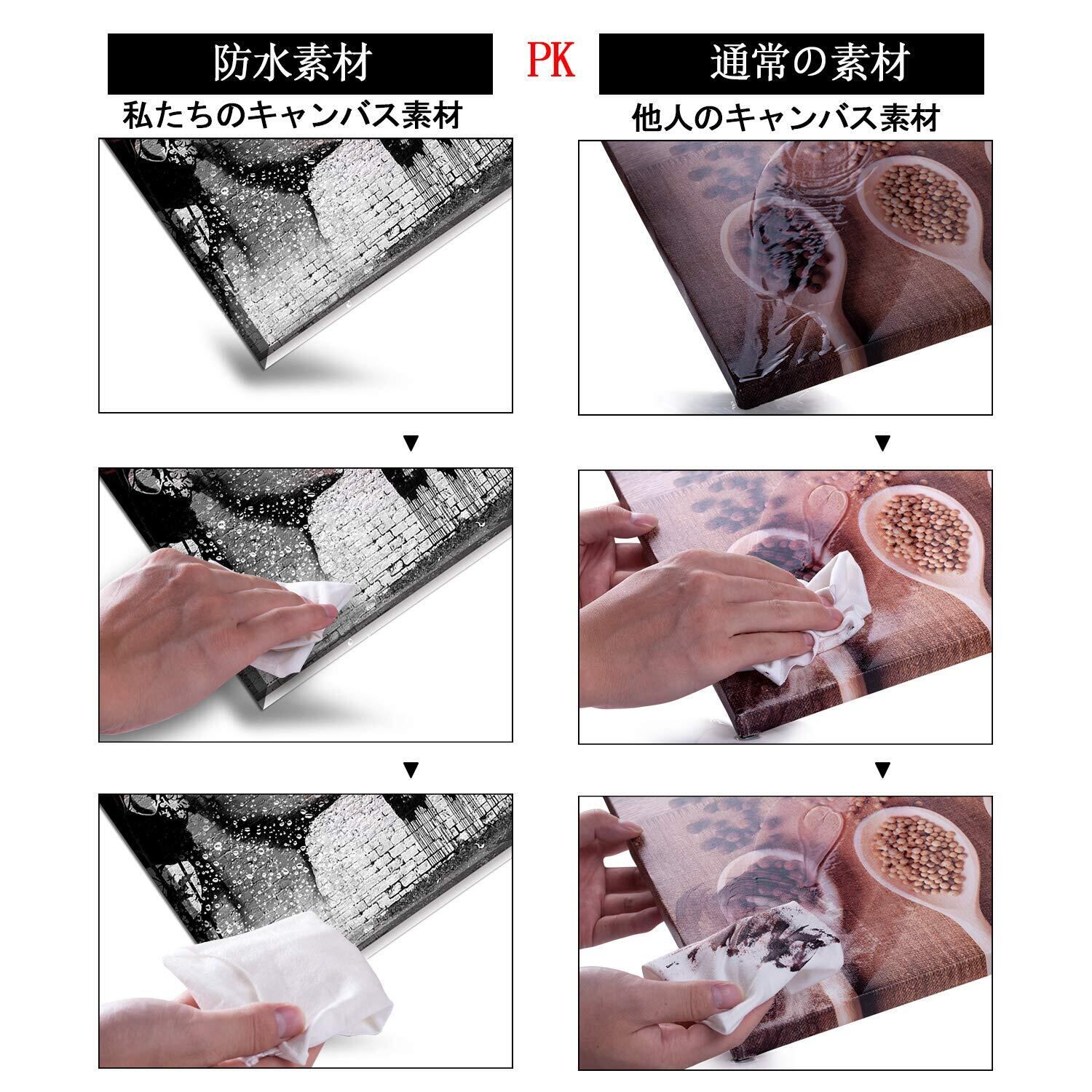 防水素材

PK

通常の素材

私たちのキャンバス素材

他人のキャンバス素材

▼

▼

▼

▼