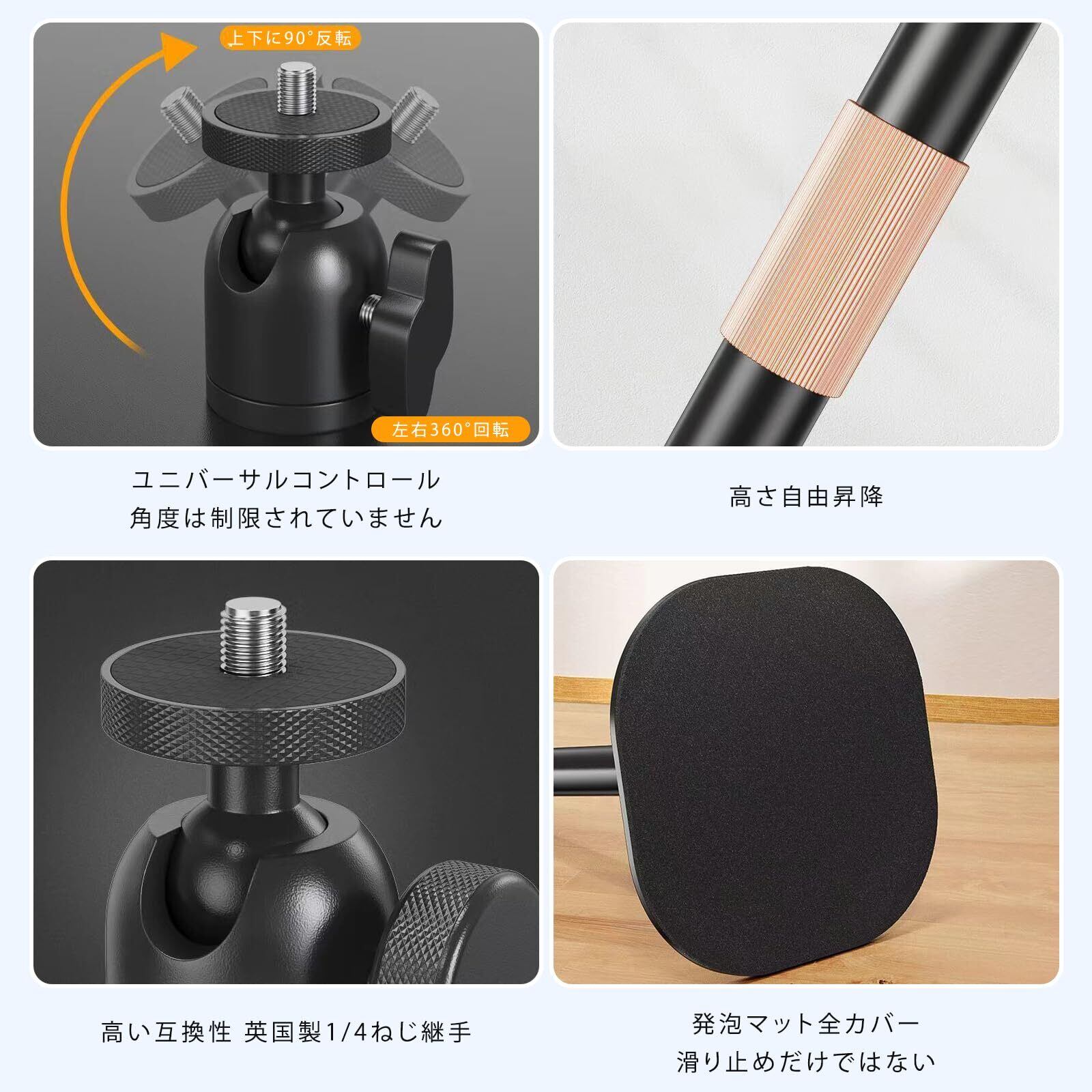 上下に90°反転

左右360°回転

ユニバーサルコントロール
角度は制限されていません

高さ自由昇降

高い互換性 英国製1/4ねじ継手

発泡マット全カバー
滑り止めだけではない