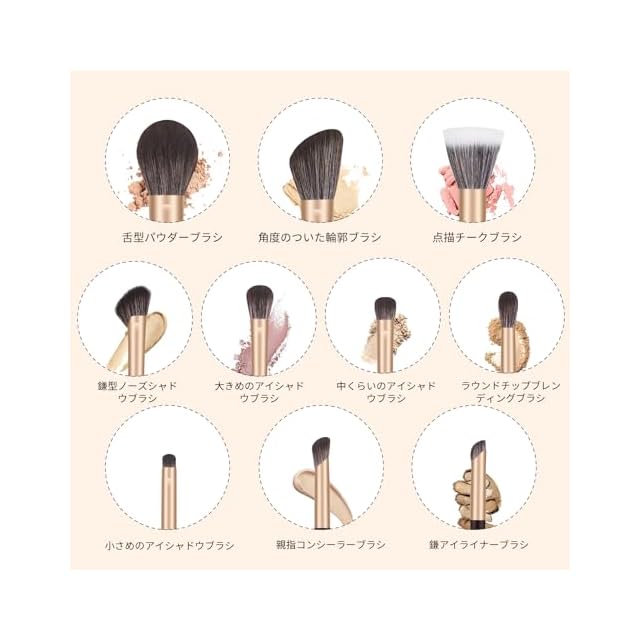 舌型パウダーブラシ

角度のついた輪郭ブラシ

点描チークブラシ

鎌型ノーズシャドウブラシ

大きめのアイシャドウブラシ

中くらいのアイシャドウブラシ

ラウンドチップブレンディングブラシ

小さめのアイシャドウブラシ

親指コンシーラーブラシ

鎌アイライナーブラシ