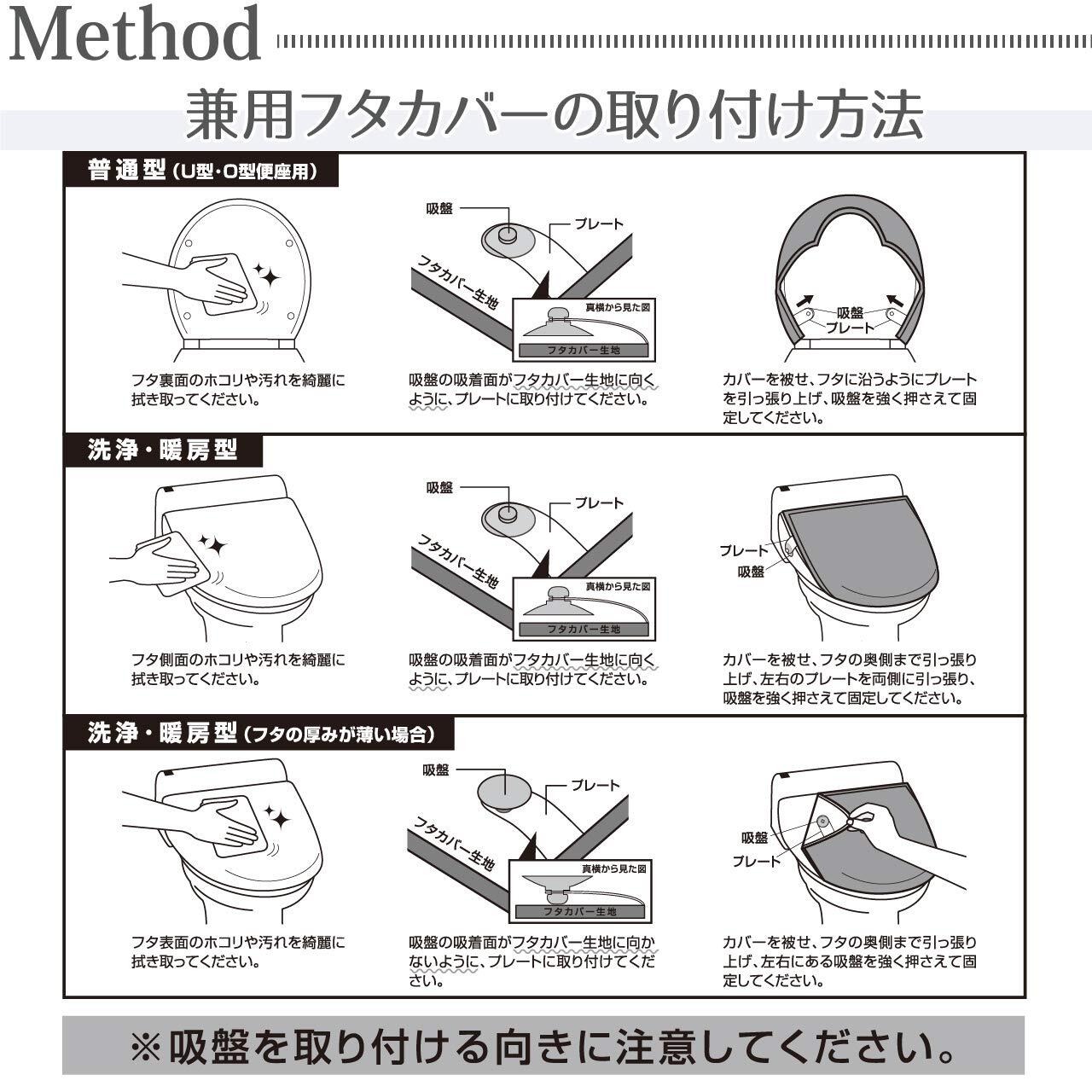 Method

兼用フタカバーの取り付け方法

普通型（U型・O型便座用）

フタ裏面のホコリや汚れを綺麗に拭き取ってください。

吸盤

プレート

フタカバー生地

真横から見た図

フタカバー生地

吸盤の吸着面がフタカバー生地に向くように、プレートに取り付けてください。

吸盤

プレート

カバーを被せ、フタに沿うようにプレートを引っ張り上げ、吸盤を強く押さえて固定してください。

洗浄・暖房型

フタ側面のホコリや汚れを綺麗に拭き取ってください。

吸盤

プレート

フタカバー生地

真横から見た図

フタカバー生地

吸盤の吸着面がフタカバー生地に向くように、プレートに取り付けてください。

プレート

吸盤

カバーを被せ、フタの奥側まで引っ張り上げ、左右のプレートを両側に引っ張り、吸盤を強く押さえて固定してください。

洗浄・暖房型（フタの厚みが薄い場合）

フタ表面のホコリや汚れを綺麗に拭き取ってください。

吸盤

プレート

フタカバー生地

真横から見た図

フタカバー生地

吸盤の吸着面がフタカバー生地に向かないように、プレートに取り付けてください。

吸盤

プレート

カバーを被せ、フタの奥側まで引っ張り上げ、左右にある吸盤を強く押さえて固定してください。

※吸盤を取り付ける向きに注意してください。