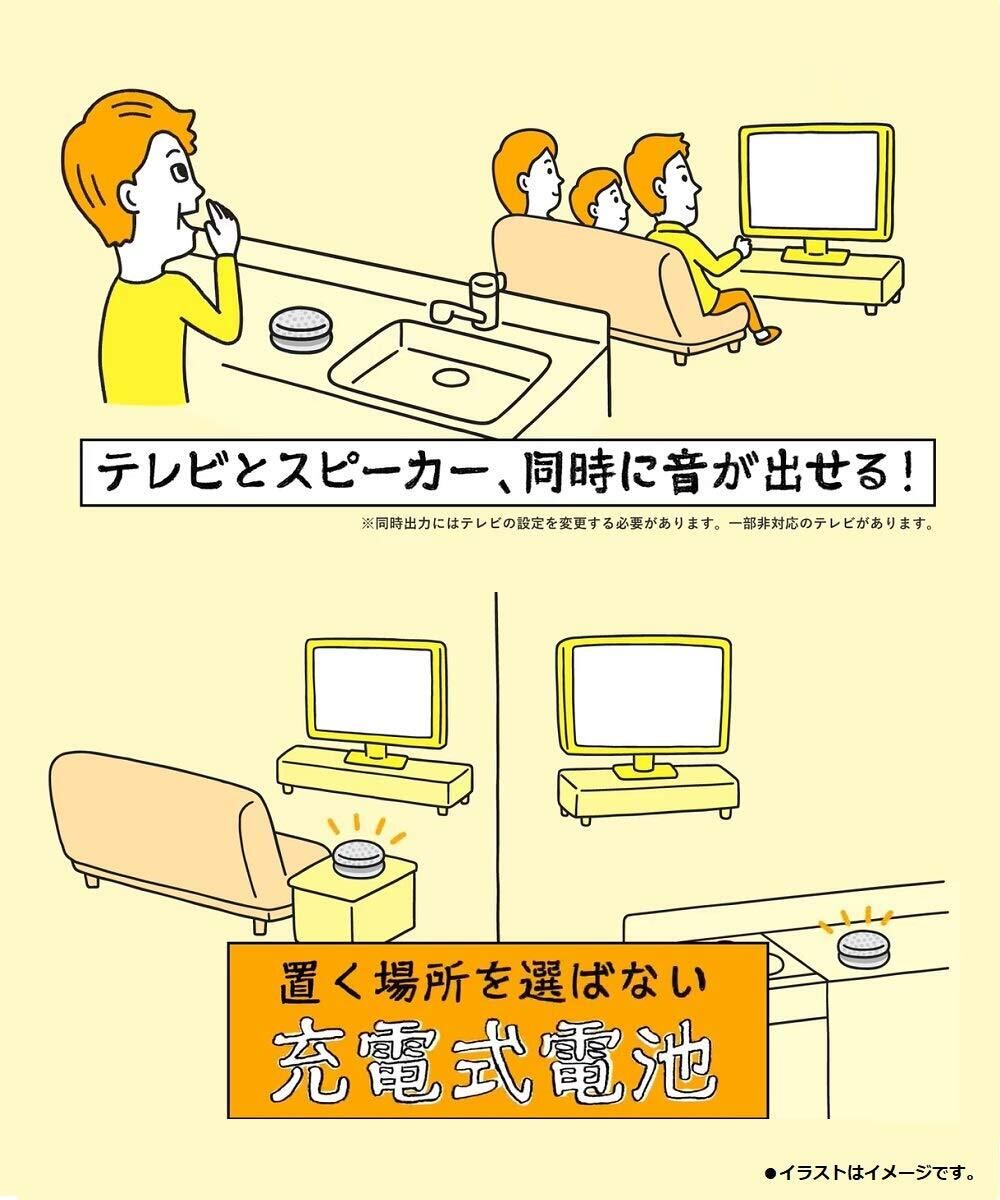 テレビとスピーカー、同時に音が出せる！

※同時出力にはテレビの設定を変更する必要があります。一部非対応のテレビがあります。

置く場所を選ばない
充電式電池

●イラストはイメージです。