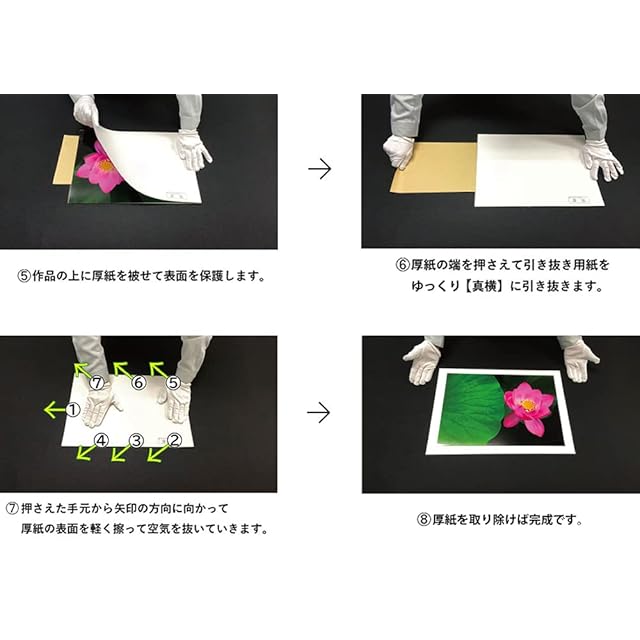 ⑤作品の上に厚紙を被せて表面を保護します。

→

⑥厚紙の端を押さえて引き抜き用紙をゆっくり【真横】に引き抜きます。

⑦ ⑥ ⑤
①
④ ③ ②

⑦押さえた手元から矢印の方向に向かって厚紙の表面を軽く擦って空気を抜いていきます。

→

⑧厚紙を取り除けば完成です。