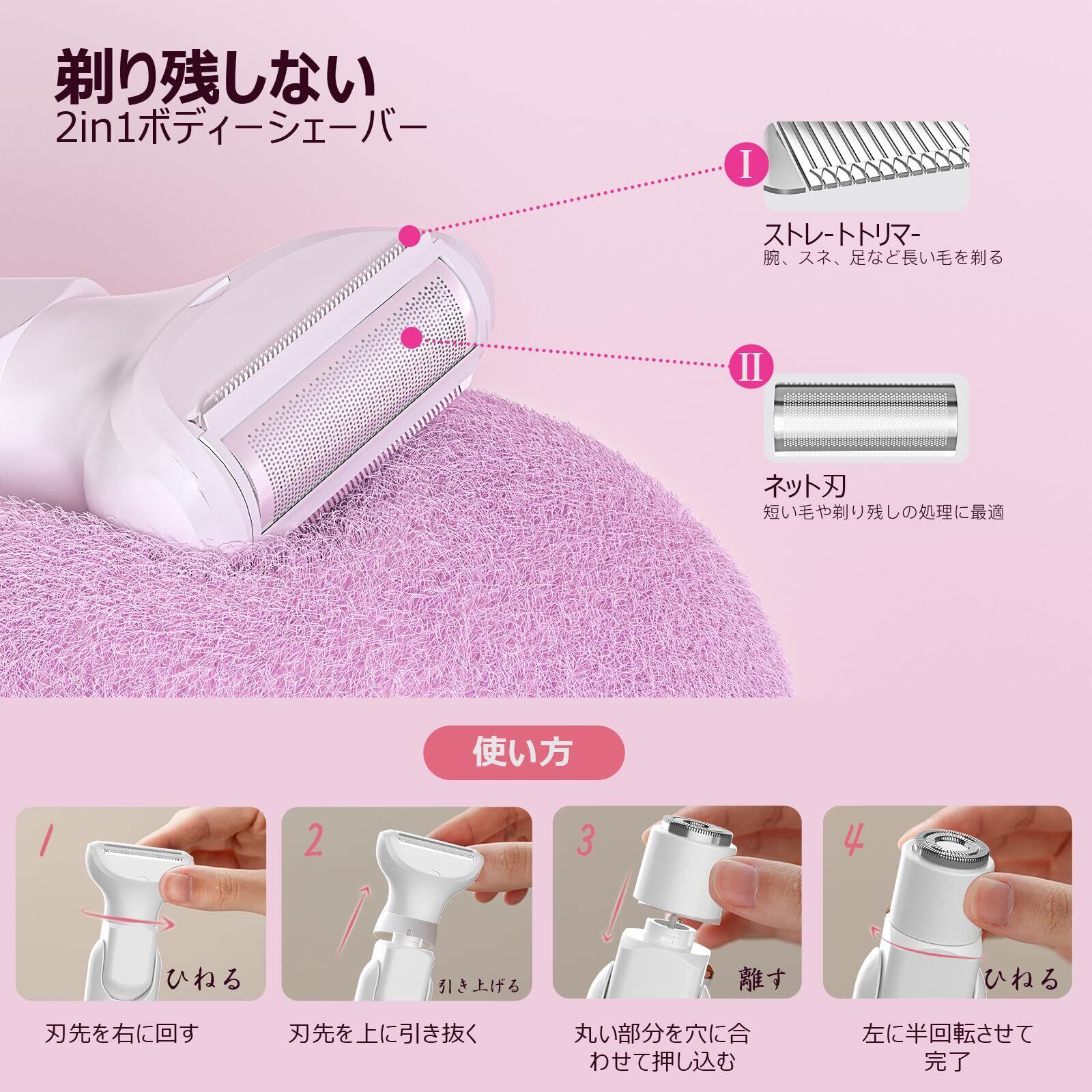 剃り残しない
2in1ボディーシェーバー

I
ストレートトリマー
腕、スネ、足など長い毛を剃る

II
ネット刃
短い毛や剃り残しの処理に最適

使い方

1
ひねる
刃先を右に回す

2
引き上げる
刃先を上に引き抜く

3
離す
丸い部分を穴に合わせて押し込む

4
ひねる
左に半回転させて完了