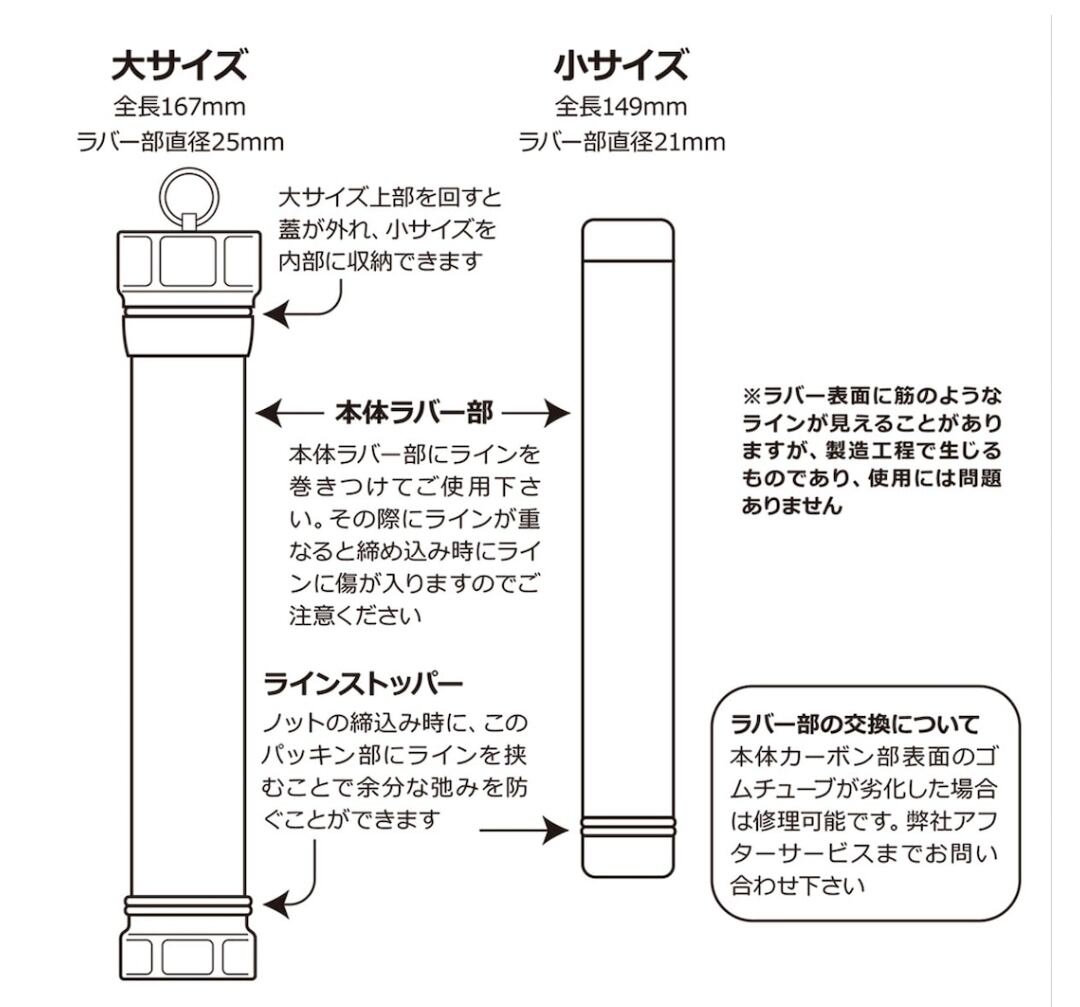 大サイズ
全長167mm
ラバー部直径25mm

小サイズ
全長149mm
ラバー部直径21mm

大サイズ上部を回すと蓋が外れ、小サイズを内部に収納できます

本体ラバー部

本体ラバー部にラインを巻きつけてご使用下さい。その際にラインが重なると締め込み時にラインに傷が入りますのでご注意ください

※ラバー表面に筋のようなラインが見えることがありますが、製造工程で生じるものであり、使用には問題ありません

ラインストッパー
ノットの締込み時に、このパッキン部にラインを挟むことで余分な弛みを防ぐことができます

ラバー部の交換について
本体カーボン部表面のゴムチューブが劣化した場合は修理可能です。弊社アフターサービスまでお問い合わせ下さい