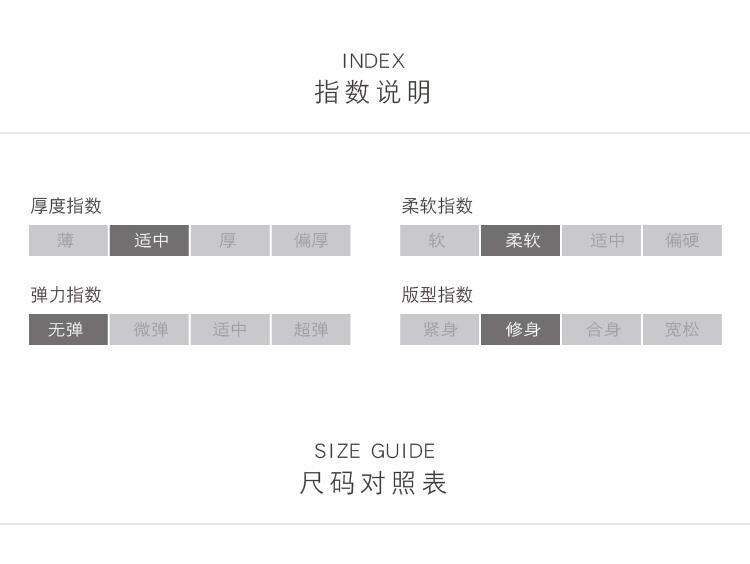 INDEX
指数说明

厚度指数
薄 适中 厚 偏厚

弹力指数
无弹 微弹 适中 超弹

柔软指数
软 柔软 适中 偏硬

版型指数
紧身 修身 合身 宽松

SIZE GUIDE
尺码对照表