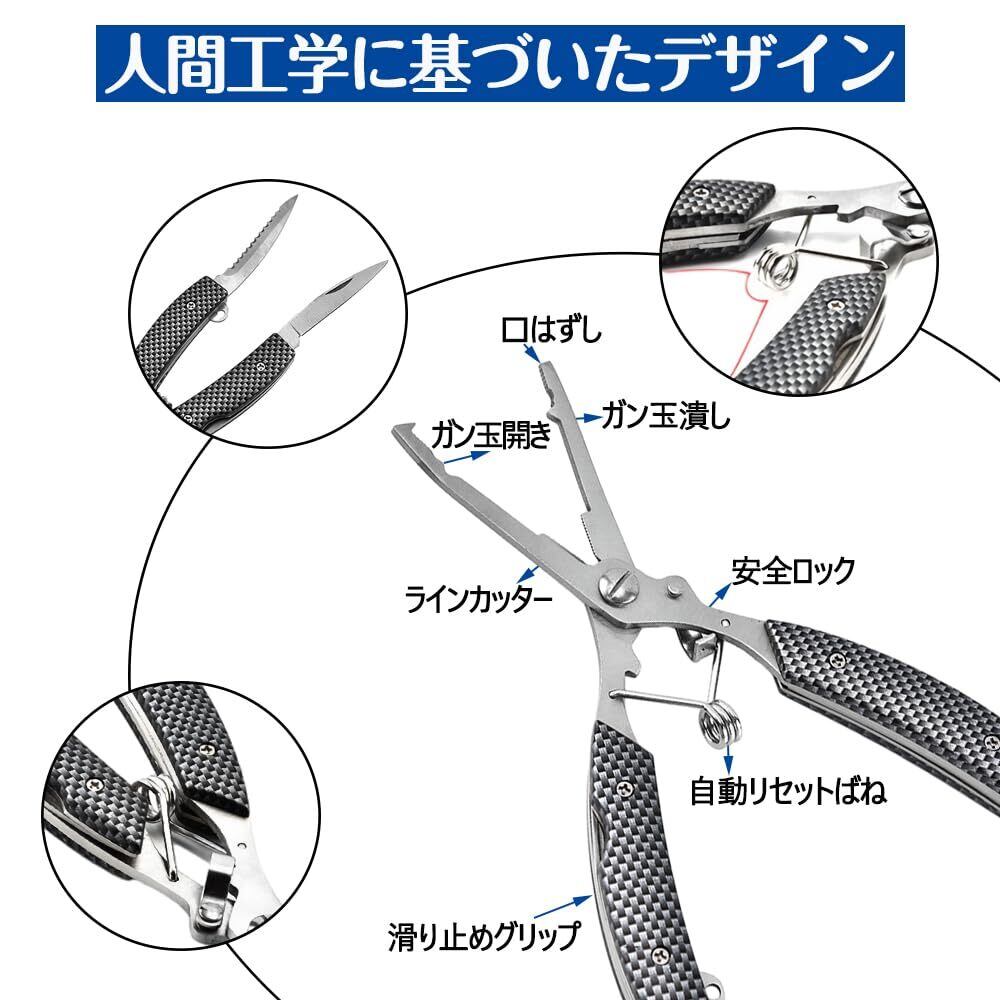 人間工学に基づいたデザイン

口はずし

ガン玉開き

ガン玉潰し

ラインカッター

安全ロック

自動リセットばね

滑り止めグリップ