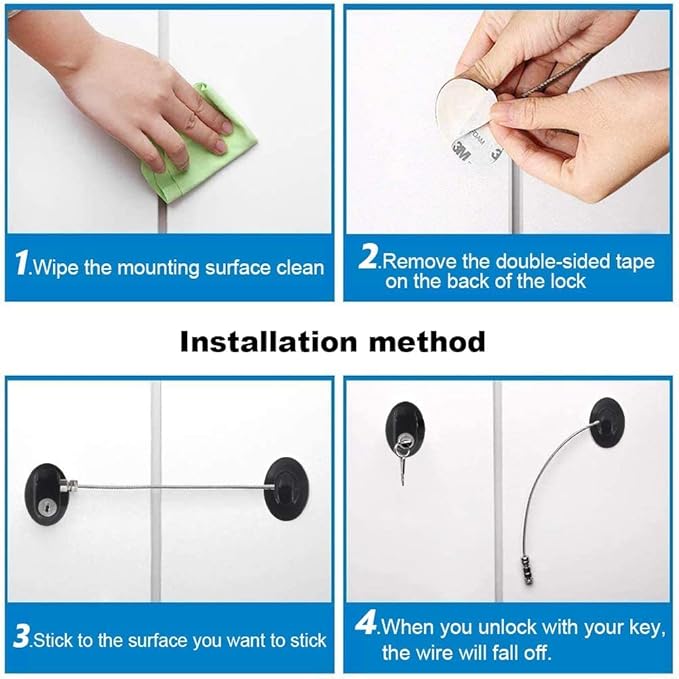 3M

1.Wipe the mounting surface clean

2.Remove the double-sided tape on the back of the lock

Installation method

3.Stick to the surface you want to stick

4.When you unlock with your key, the wire will fall off.