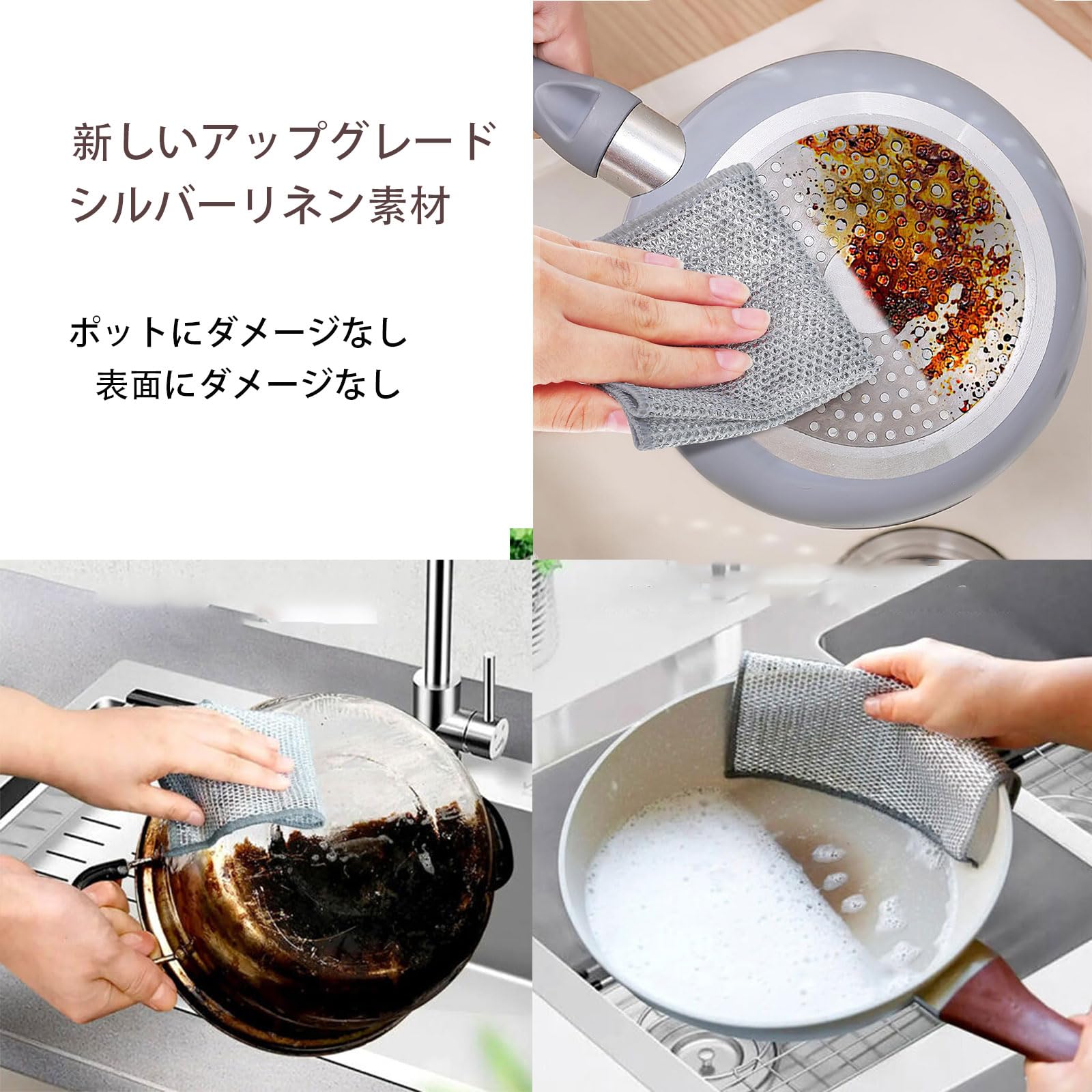 新しいアップグレード
シルバーリネン素材

ポットにダメージなし
表面にダメージなし