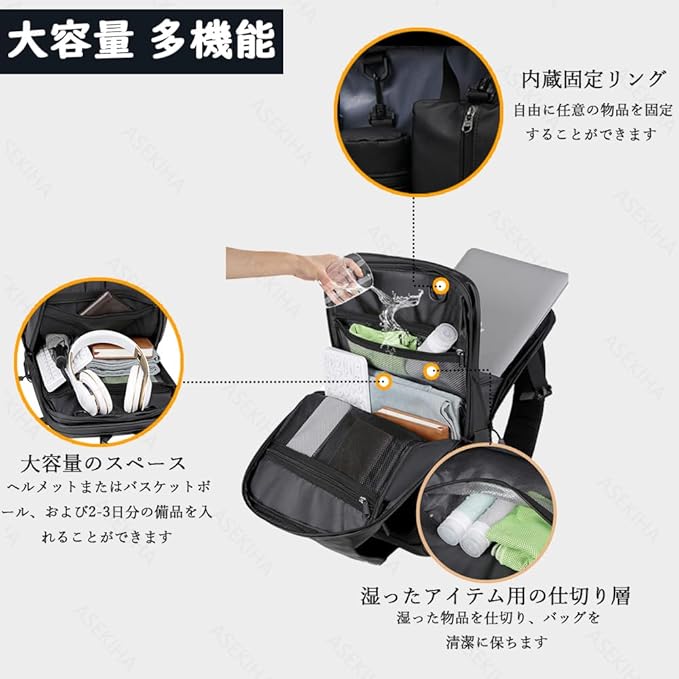 大容量 多機能

内蔵固定リング
自由に任意の物品を固定することができます

大容量のスペース
ヘルメットまたはバスケットボール、および2-3日分の備品を入れることができます

湿ったアイテム用の仕切り層
湿った物品を仕切り、バッグを清潔に保ちます

ASEKIHA