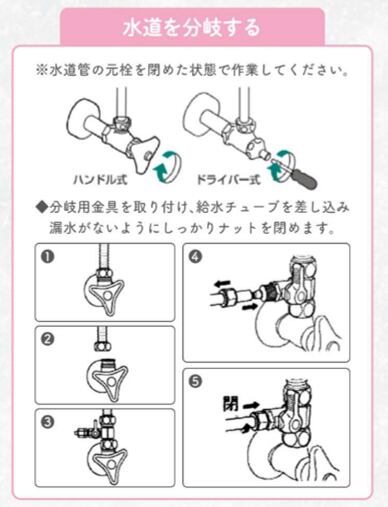 水道を分岐する

※水道管の元栓を閉めた状態で作業してください。

ハンドル式

ドライバー式

◆分岐用金具を取り付け、給水チューブを差し込み漏水がないようにしっかりナットを閉めます。

❶

❷

❸

❹

❺

閉