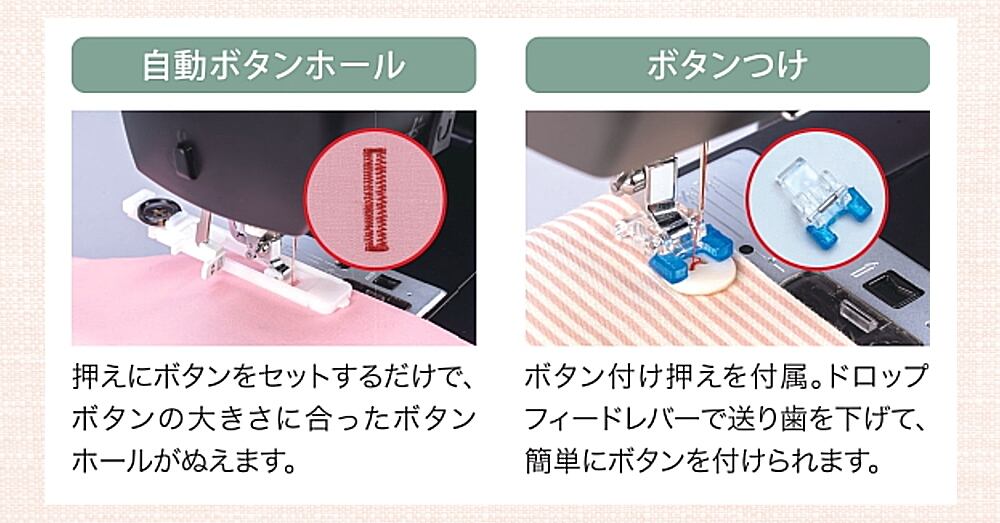 自動ボタンホール

押えにボタンをセットするだけで、ボタンの大きさに合ったボタンホールがぬえます。

ボタンつけ

ボタン付け押えを付属。ドロップフィードレバーで送り歯を下げて、簡単にボタンを付けられます。