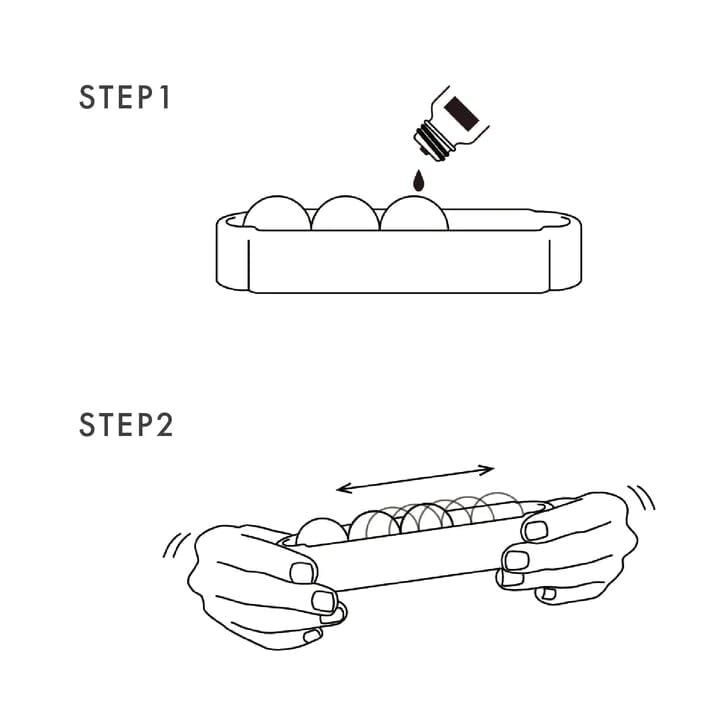 STEP1

STEP2