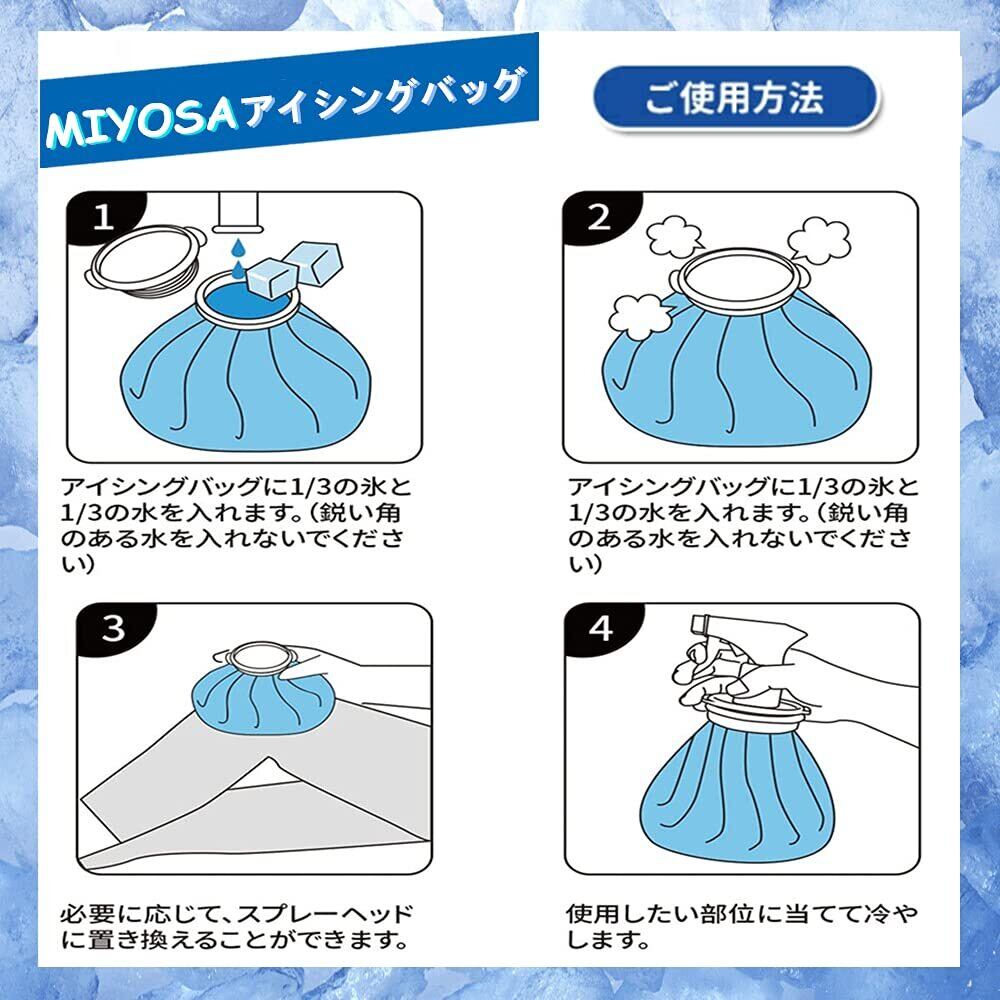 MIYOSAアイシングバッグ

ご使用方法

1

アイシングバッグに1/3の氷と1/3の水を入れます。(鋭い角のある水を入れないでください)

2

アイシングバッグに1/3の氷と1/3の水を入れます。(鋭い角のある水を入れないでください)

3

必要に応じて、スプレーヘッドに置き換えることができます。

4

使用したい部位に当てて冷やします。