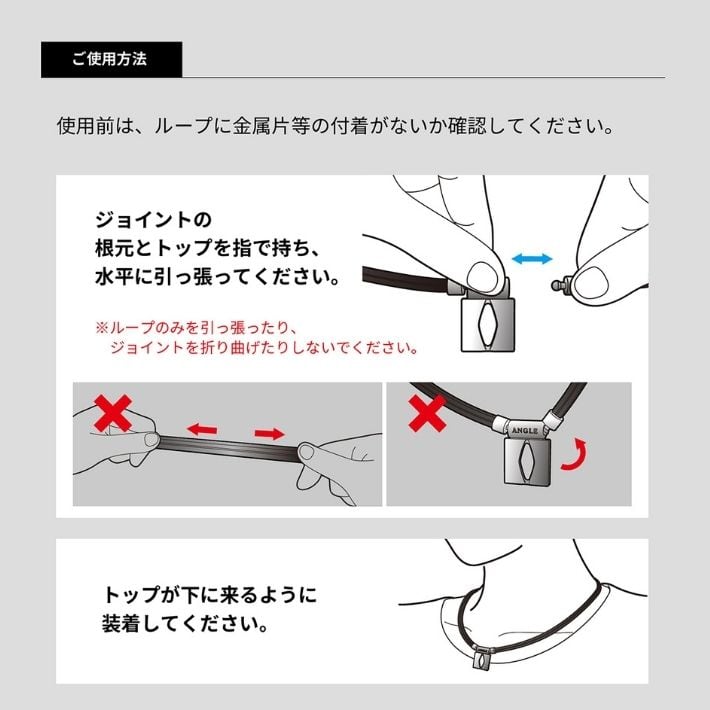 ご使用方法

使用前は、ループに金属片等の付着がないか確認してください。

ジョイントの
根元とトップを指で持ち、
水平に引っ張ってください。

※ループのみを引っ張ったり、
ジョイントを折り曲げたりしないでください。

ANGLE

トップが下に来るように
装着してください。