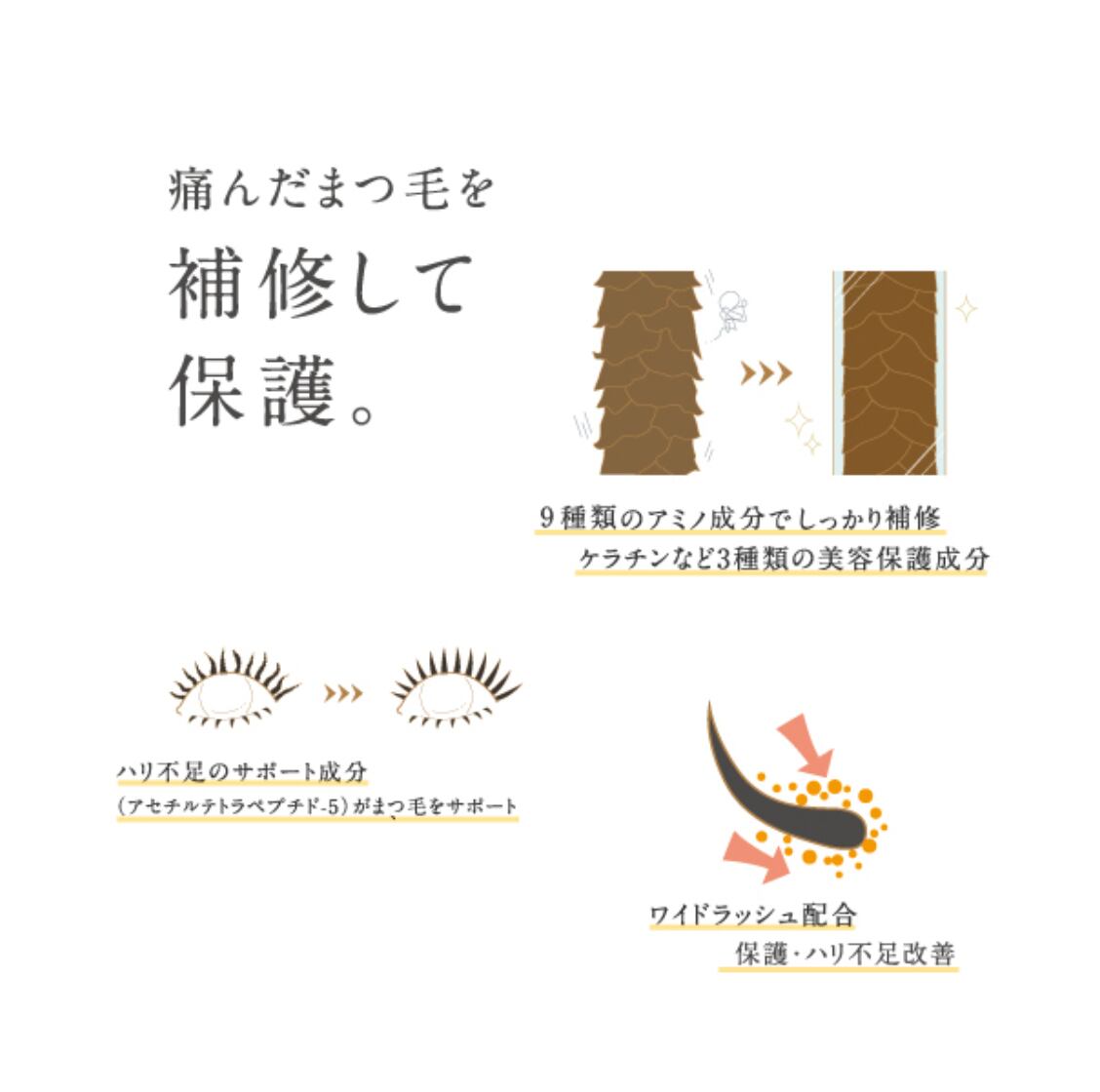 痛んだまつ毛を
補修して
保護。

9種類のアミノ成分でしっかり補修
ケラチンなど3種類の美容保護成分

ハリ不足のサポート成分
(アセチルテトラペプチド-5)がまつ毛をサポート

ワイドラッシュ配合
保護・ハリ不足改善