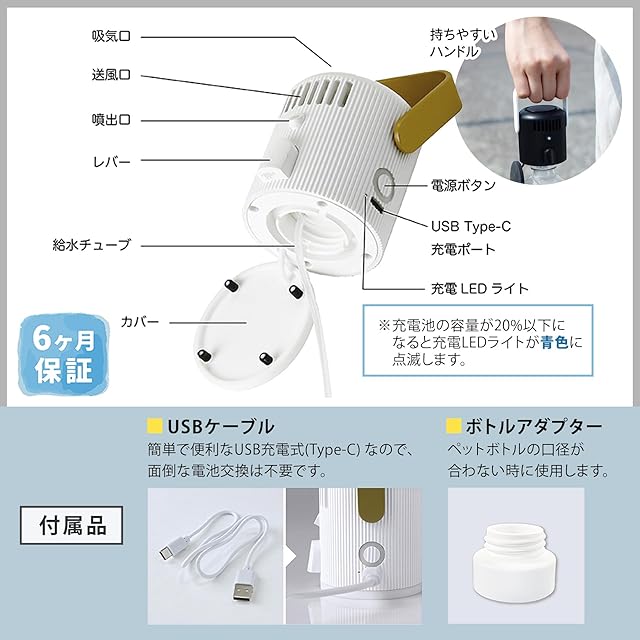 吸気口

送風口

噴出口

レバー

給水チューブ

カバー

持ちやすいハンドル

電源ボタン

USB Type-C
充電ポート

充電 LED ライト

※充電池の容量が20%以下になると充電LEDライトが青色に点滅します。

6ヶ月保証

付属品

USBケーブル
簡単で便利なUSB充電式(Type-C) なので、面倒な電池交換は不要です。

ボトルアダプター
ペットボトルの口径が合わない時に使用します。