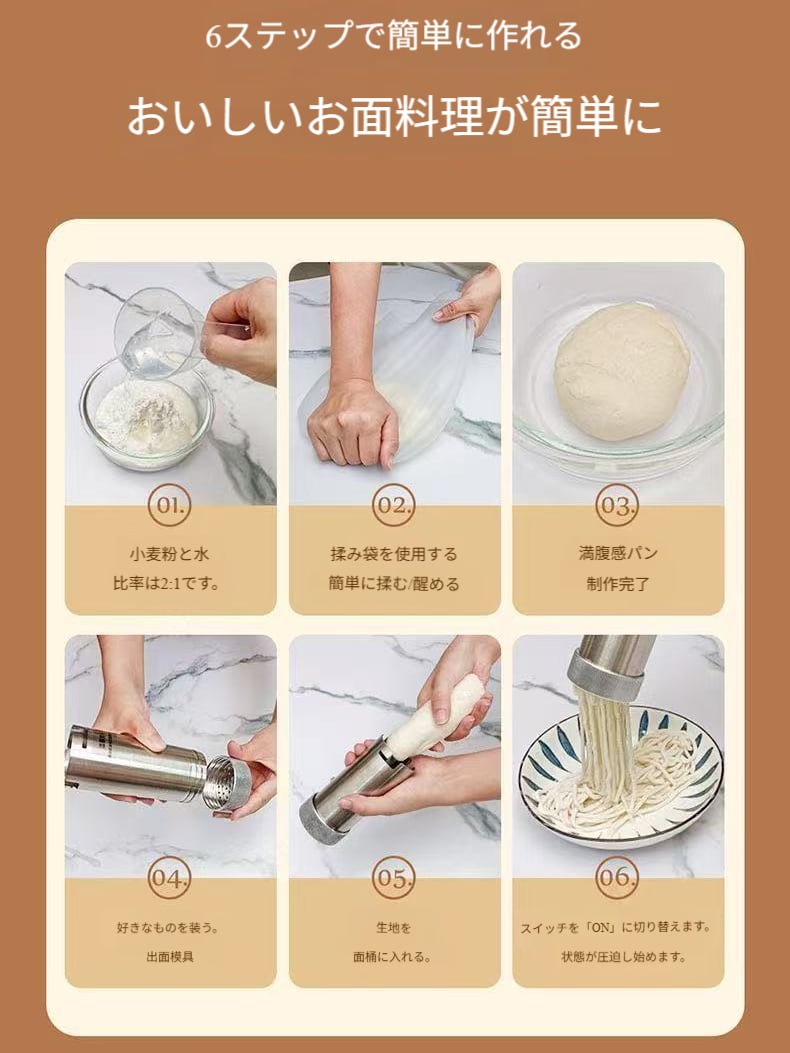 6ステップで簡単に作れる

おいしいお面料理が簡単に

01.

小麦粉と水
比率は2:1です。

02.

揉み袋を使用する
簡単に揉む/醒める

03.

満腹感パン
制作完了

04.

好きなものを装う。
出面模具

05.

生地を
面桶に入れる。

06.

スイッチを「ON」に切り替えます。
状態が圧迫し始めます。