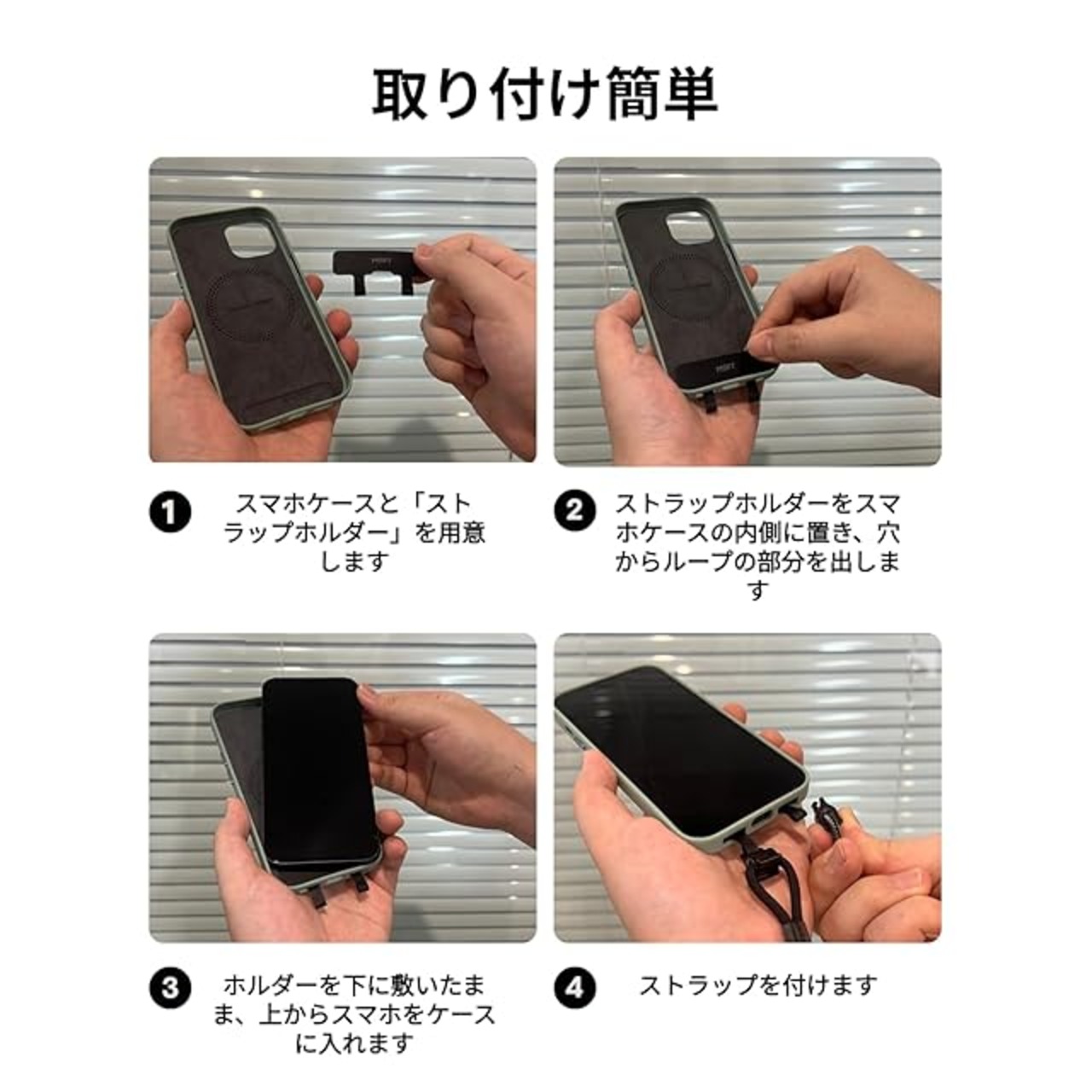 取り付け簡単

MOFT

MOFT

1 スマホケースと「ストラップホルダー」を用意します

2 ストラップホルダーをスマホケースの内側に置き、穴からループの部分を出します

3 ホルダーを下に敷いたまま、上からスマホをケースに入れます

4 ストラップを付けます