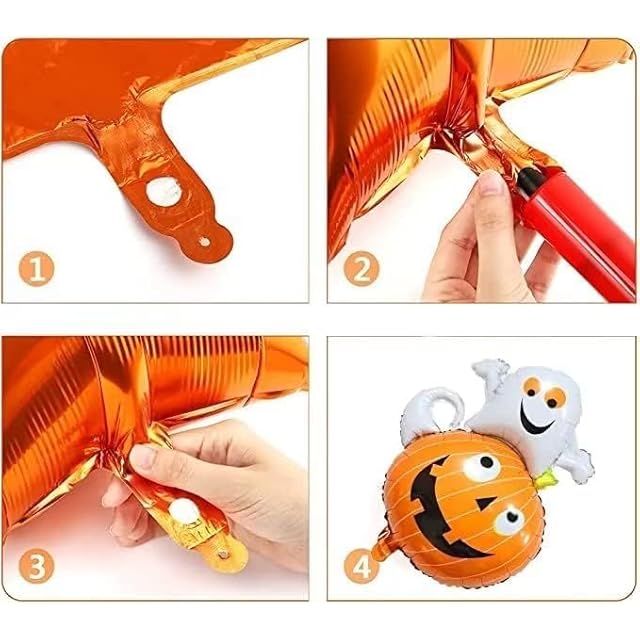 1

2

3

4