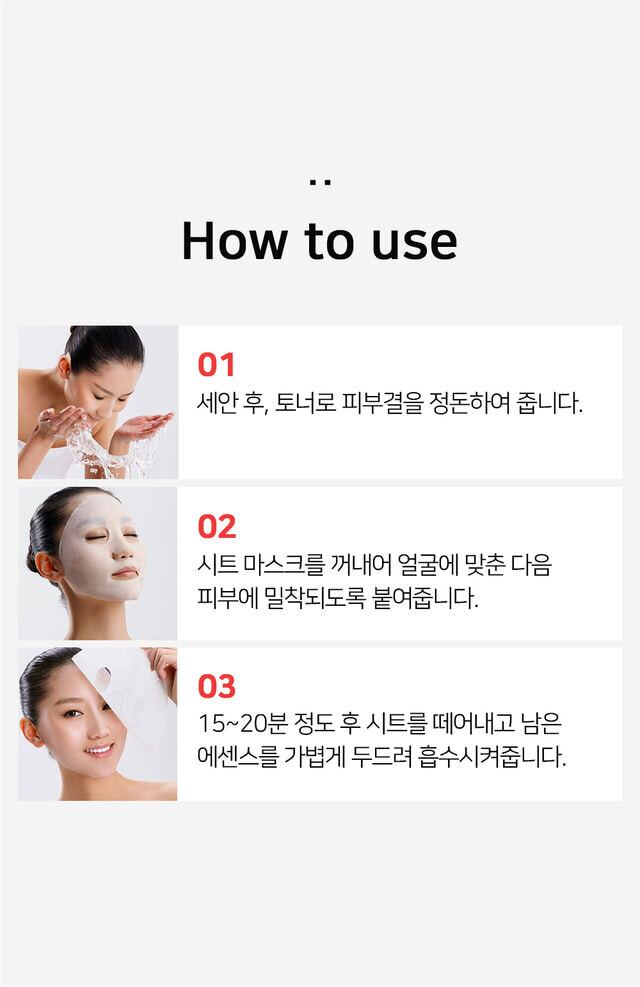 ..
How to use

01
세안 후, 토너로 피부결을 정돈하여 줍니다.

02
시트 마스크를 꺼내어 얼굴에 맞춘 다음 피부에 밀착되도록 붙여줍니다.

03
15~20분 정도 후 시트를 떼어내고 남은 에센스를 가볍게 두드려 흡수시켜줍니다.