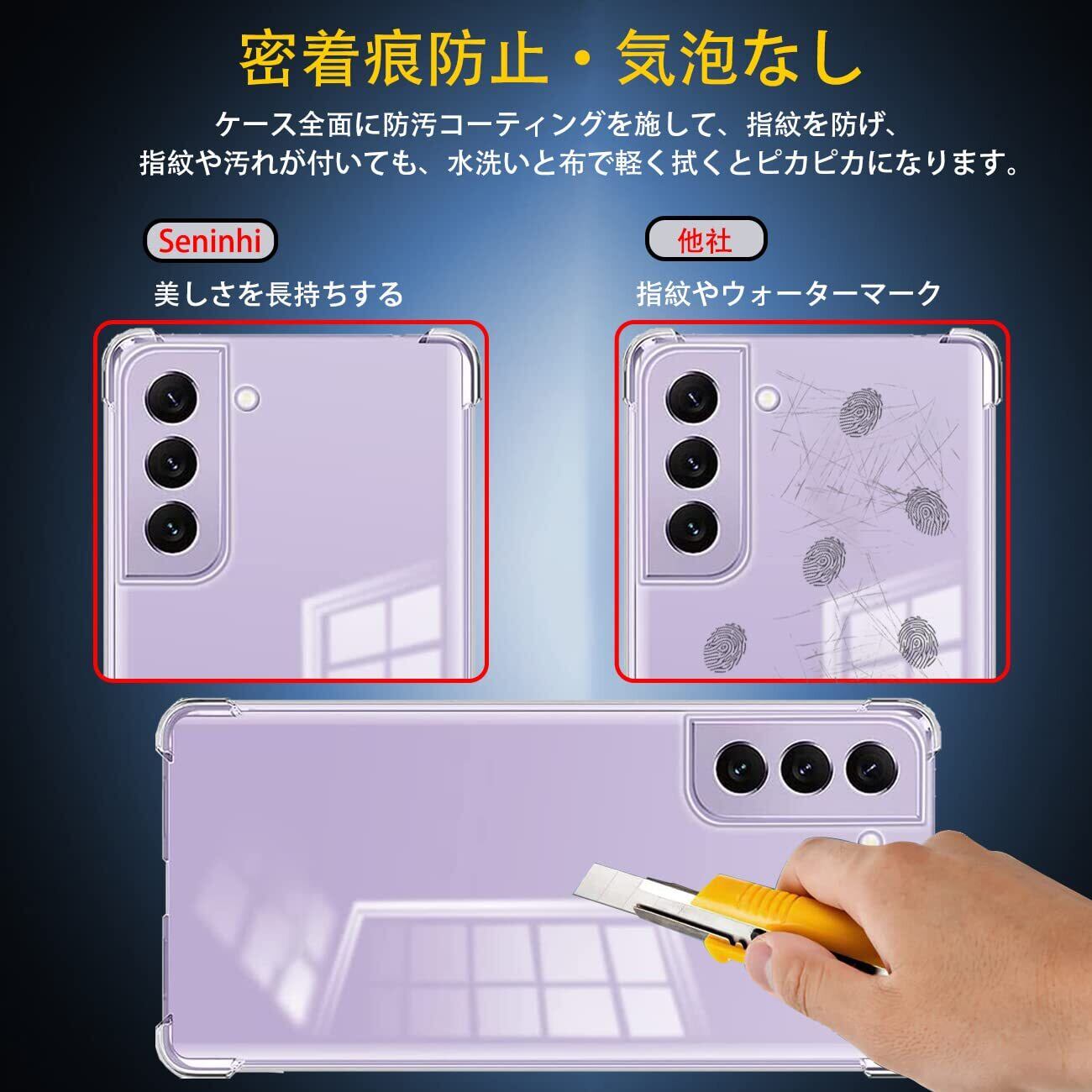 密着痕防止・気泡なし

ケース全面に防汚コーティングを施して、指紋を防げ、指紋や汚れが付いても、水洗いと布で軽く拭くとピカピカになります。

Seninhi

美しさを長持ちする

他社

指紋やウォーターマーク