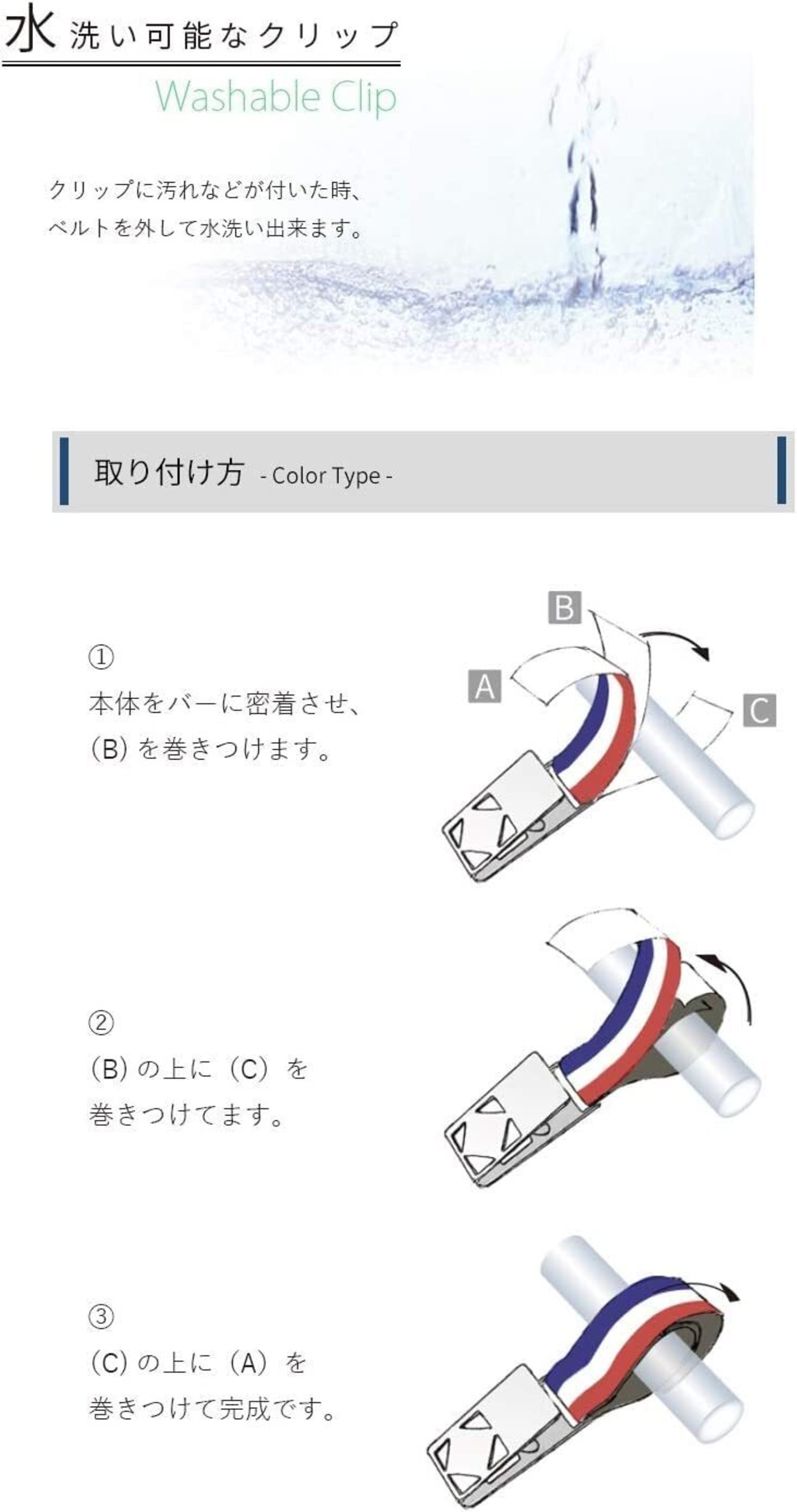 水洗い可能なクリップ

Washable Clip

クリップに汚れなどが付いた時、
ベルトを外して水洗い出来ます。

取り付け方 - Color Type -

①
本体をバーに密着させ、
(B) を巻きつけます。

B

A

C

②
(B) の上に (C) を
巻きつけてます。

③
(C) の上に (A) を
巻きつけて完成です。