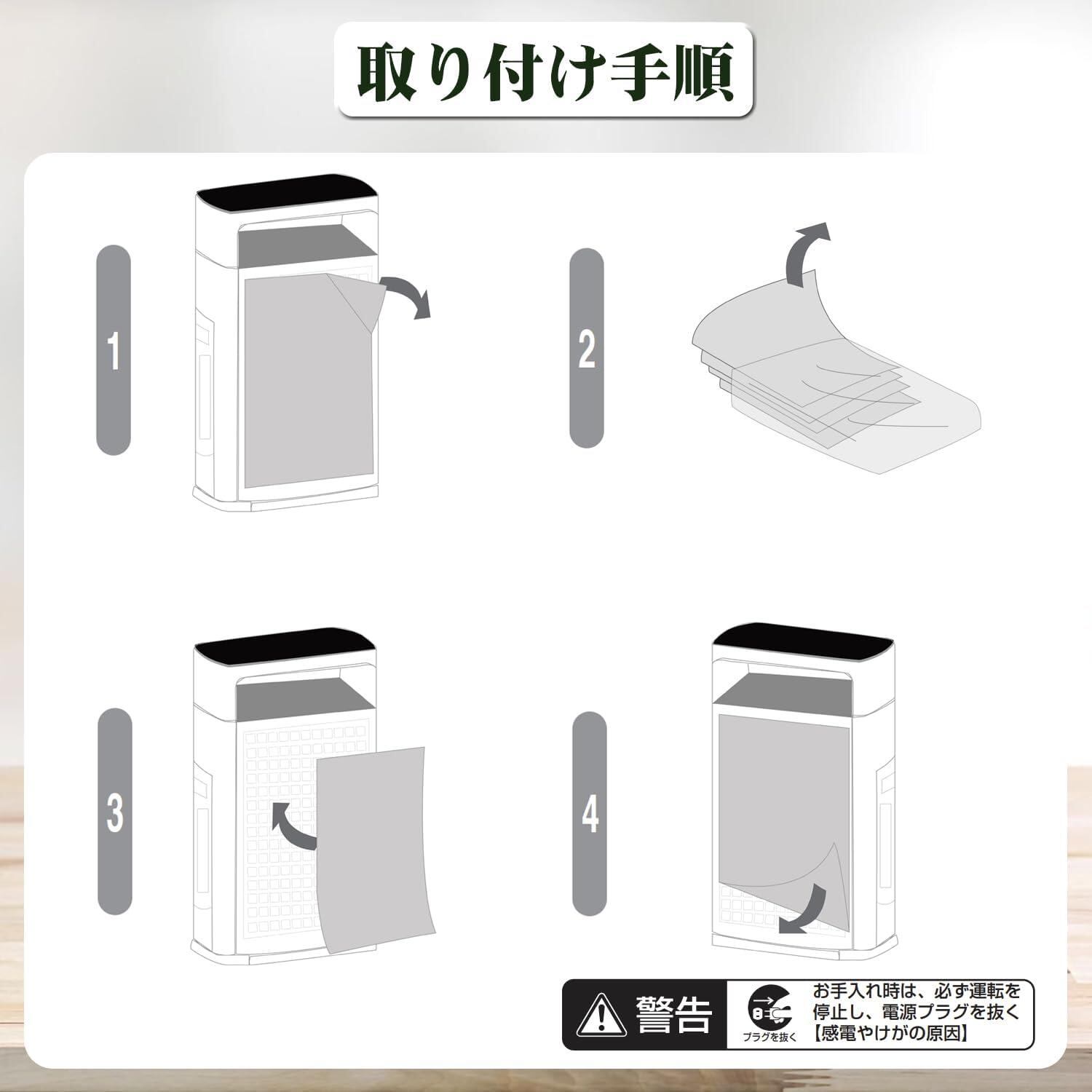 取り付け手順

1

2

3

4

警告

プラグを抜く

お手入れ時は、必ず運転を停止し、電源プラグを抜く【感電やけがの原因】