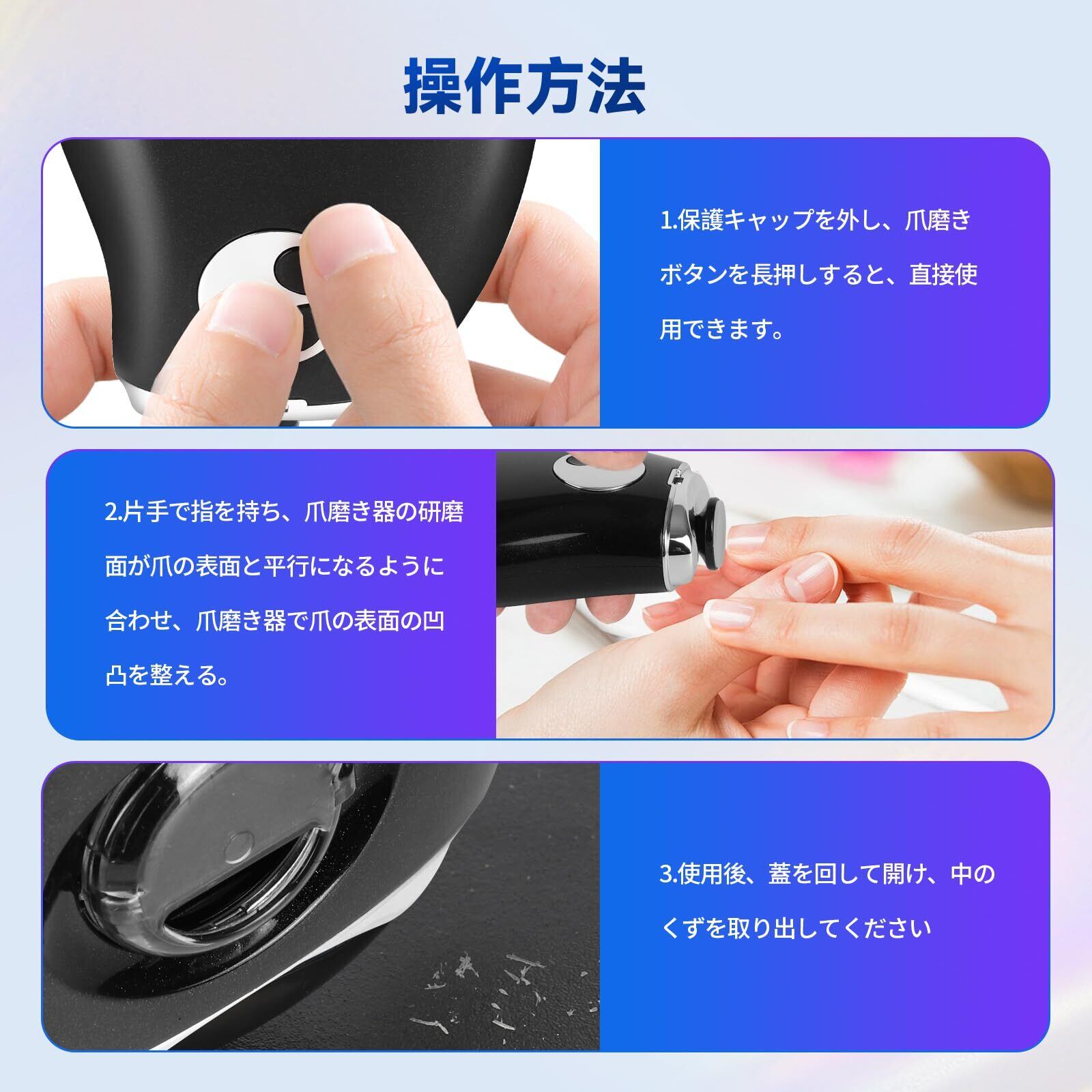 操作方法

1.保護キャップを外し、爪磨きボタンを長押しすると、直接使用できます。

2.片手で指を持ち、爪磨き器の研磨面が爪の表面と平行になるように合わせ、爪磨き器で爪の表面の凹凸を整える。

3.使用後、蓋を回して開け、中のくずを取り出してください